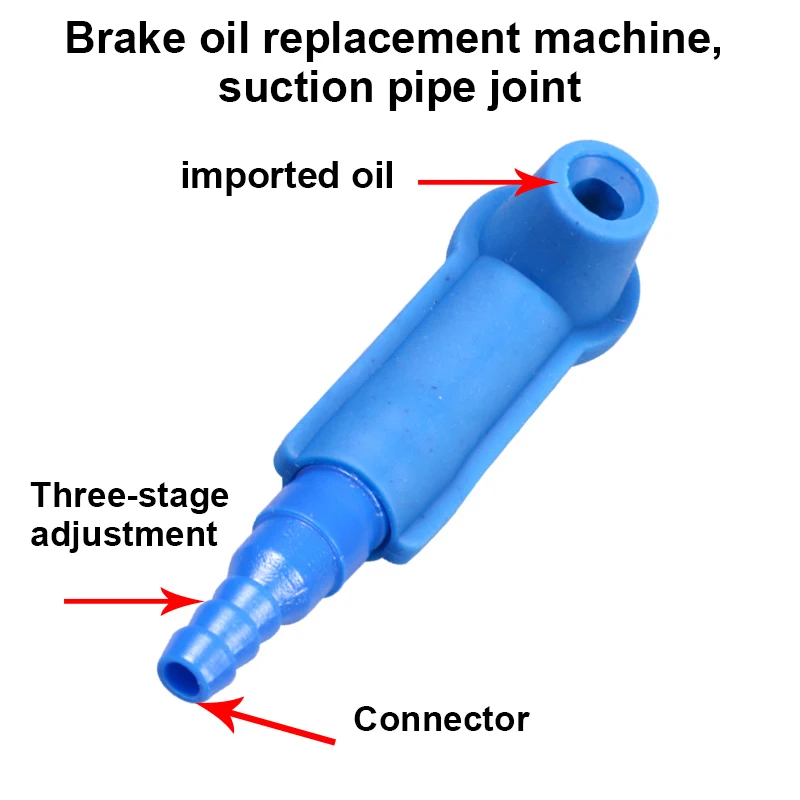 Brake oil replacement machine, suction pipe joint

imported oil

Three-stage adjustment

Connector