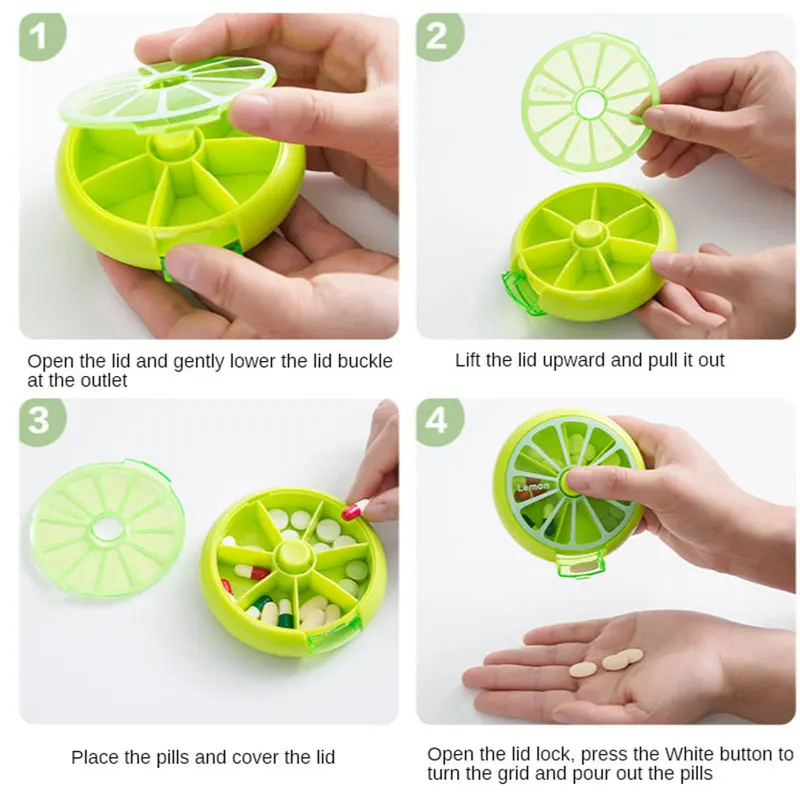 1

Open the lid and gently lower the lid buckle at the outlet

2

Lift the lid upward and pull it out

3

Place the pills and cover the lid

4

Lemon

Open the lid lock, press the White button to turn the grid and pour out the pills