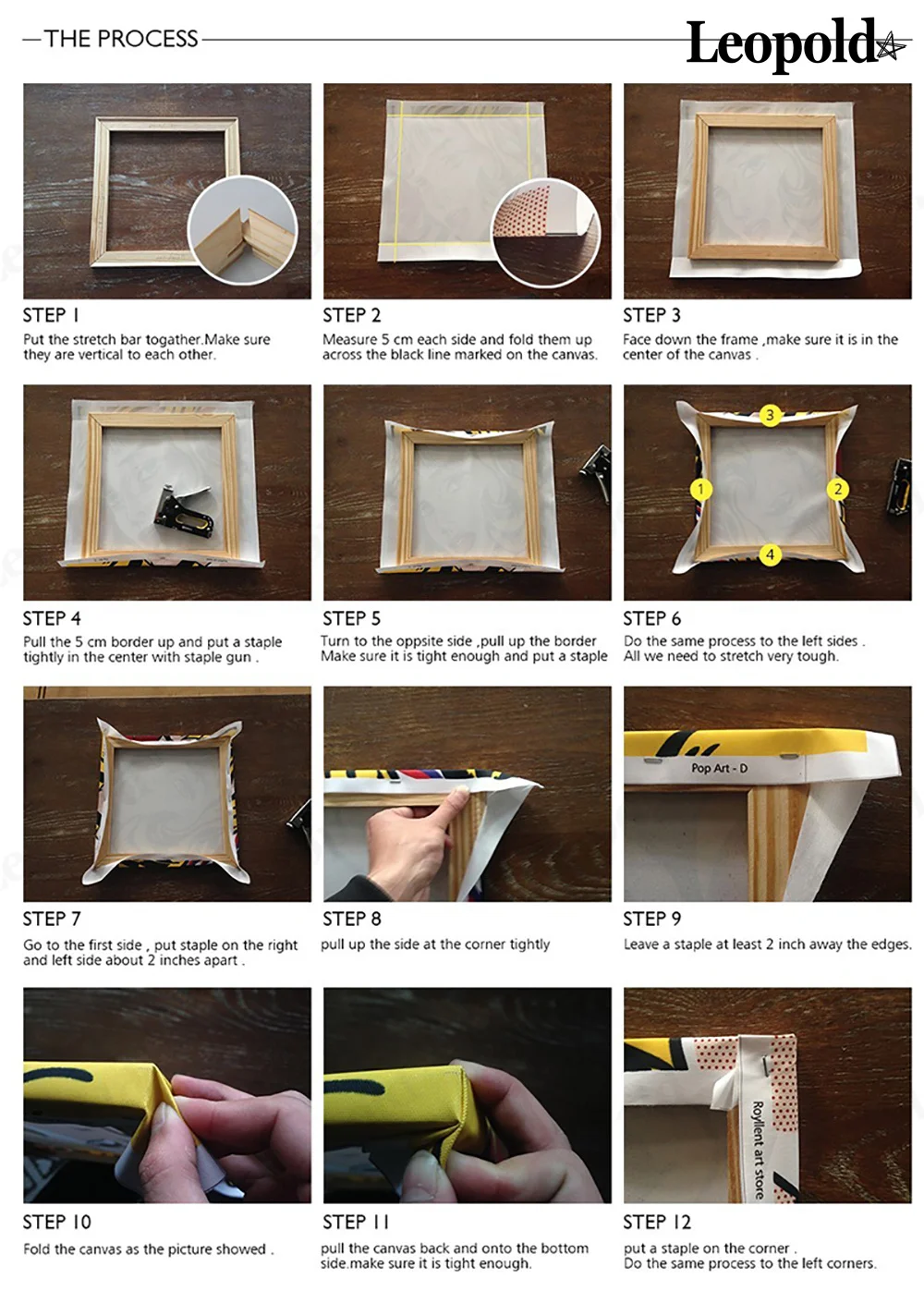 THE PROCESS

Leopold

STEP 1
Put the stretch bar togather.Make sure they are vertical to each other.

STEP 2
Measure 5 cm each side and fold them up across the black line marked on the canvas.

STEP 3
Face down the frame ,make sure it is in the center of the canvas .

STEP 4
Pull the 5 cm border up and put a staple tightly in the center with staple gun .

STEP 5
Turn to the oppsite side ,pull up the border Make sure it is tight enough and put a staple

3
1
2
4

STEP 6
Do the same process to the left sides . All we need to stretch very tough.

STEP 7
Go to the first side , put staple on the right and left side about 2 inches apart .

STEP 8
pull up the side at the corner tightly

Pop Art - D

STEP 9
Leave a staple at least 2 inch away the edges.

STEP 10
Fold the canvas as the picture showed .

STEP 11
pull the canvas back and onto the bottom side.make sure it is tight enough.

Roylent art store

STEP 12
put a staple on the corner .
Do the same process to the left corners.