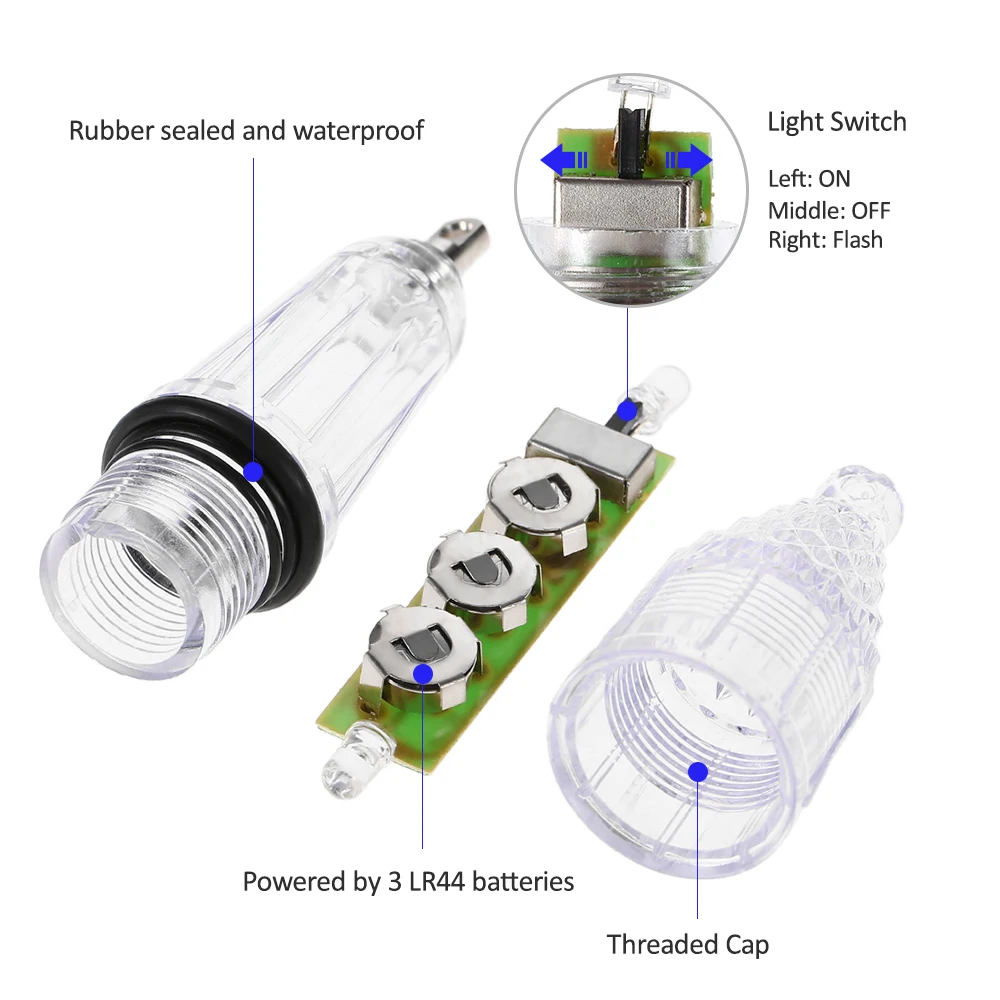 Rubber sealed and waterproof

Light Switch

Left: ON
Middle: OFF
Right: Flash

Powered by 3 LR44 batteries

Threaded Cap