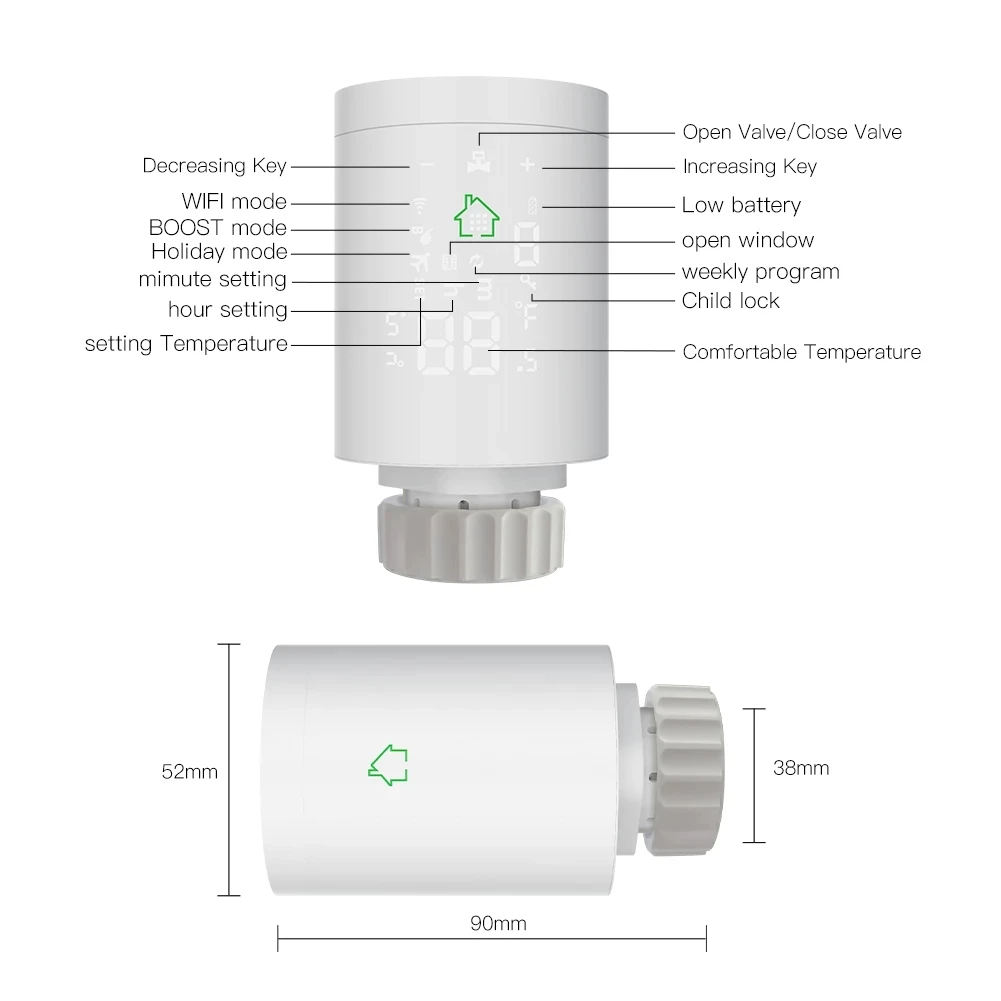 Decreasing Key
WIFI mode
BOOST mode
Holiday mode
mimute setting
hour setting
setting Temperature

Open Valve/Close Valve
Increasing Key
Low battery
open window
weekly program
Child lock
Comfortable Temperature

52mm
38mm
90mm