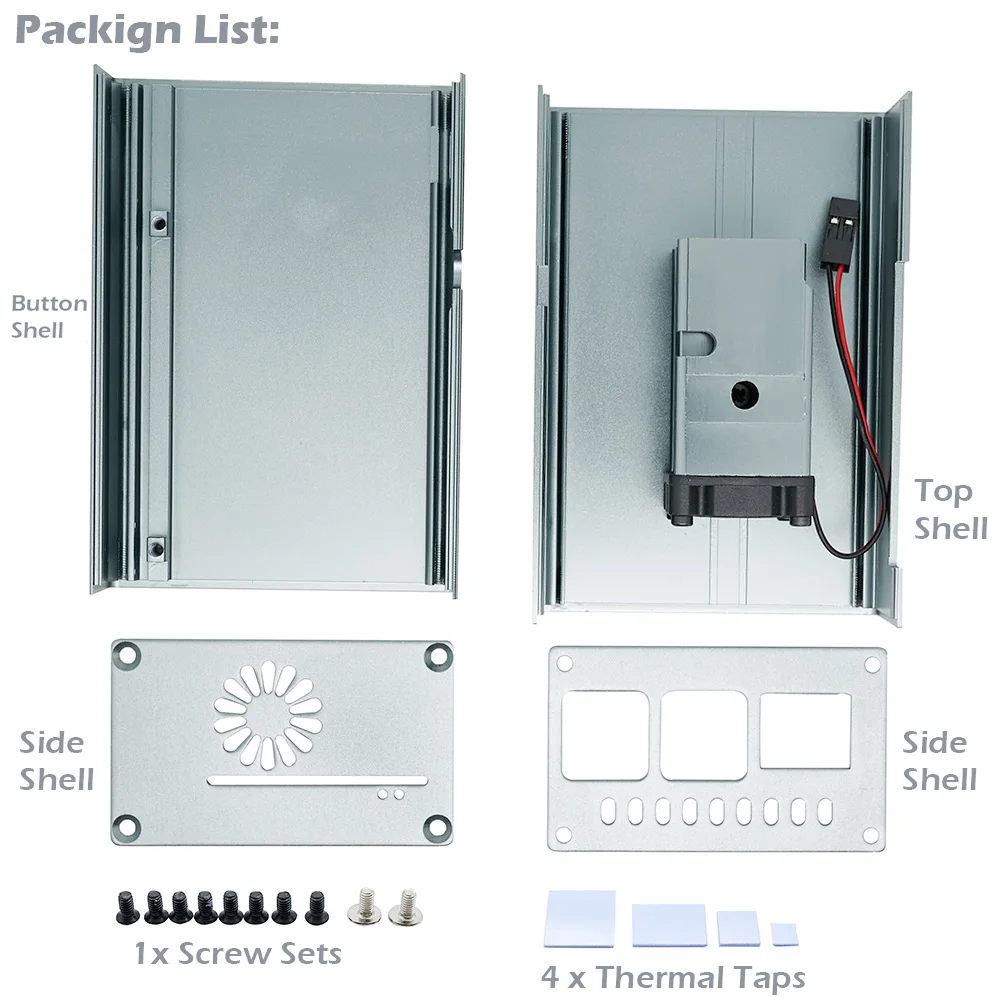 Packign List:

Button Shell

Top Shell

Side Shell

Side Shell

1x Screw Sets

4 x Thermal Taps