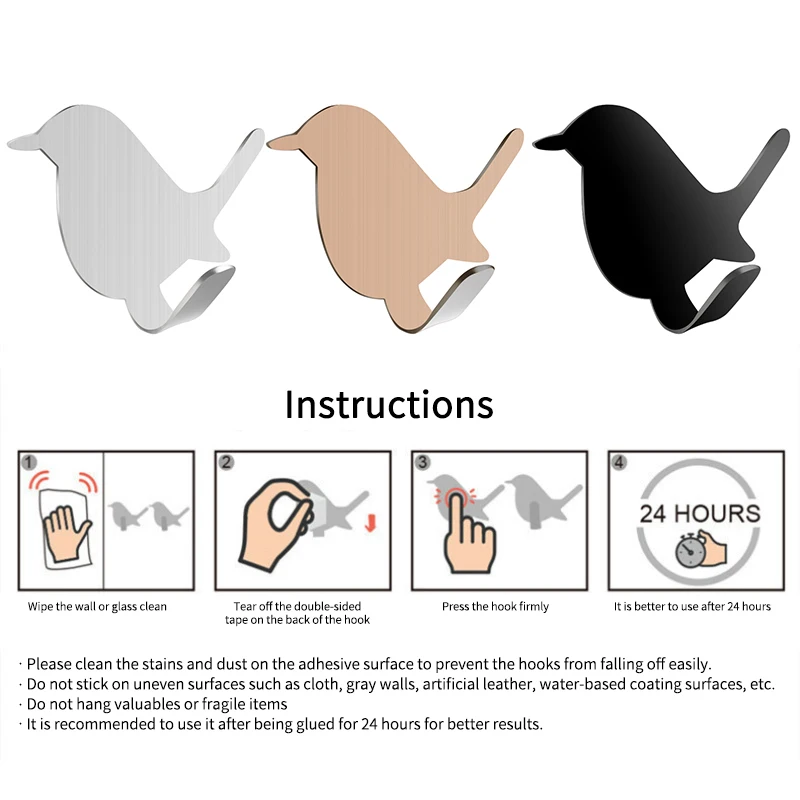 Instructions

1
Wipe the wall or glass clean

2
Tear off the double-sided tape on the back of the hook

3
Press the hook firmly

4
24 HOURS
It is better to use after 24 hours

· Please clean the stains and dust on the adhesive surface to prevent the hooks from falling off easily.
· Do not stick on uneven surfaces such as cloth, gray walls, artificial leather, water-based coating surfaces, etc.
· Do not hang valuables or fragile items
· It is recommended to use it after being glued for 24 hours for better results.