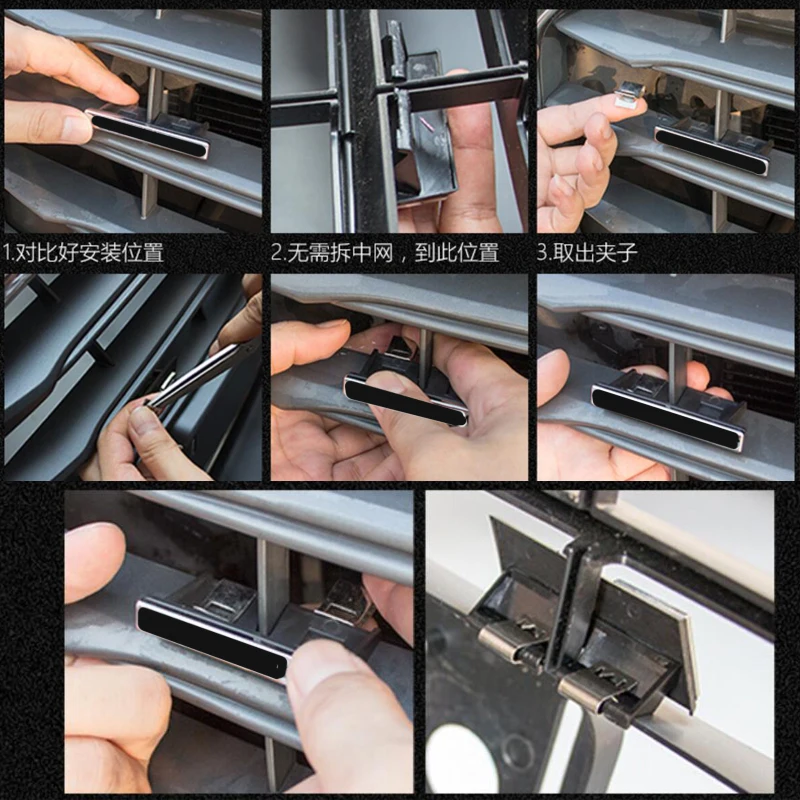 1.对比好安装位置

2.无需拆中网，到此位置

3.取出夹子