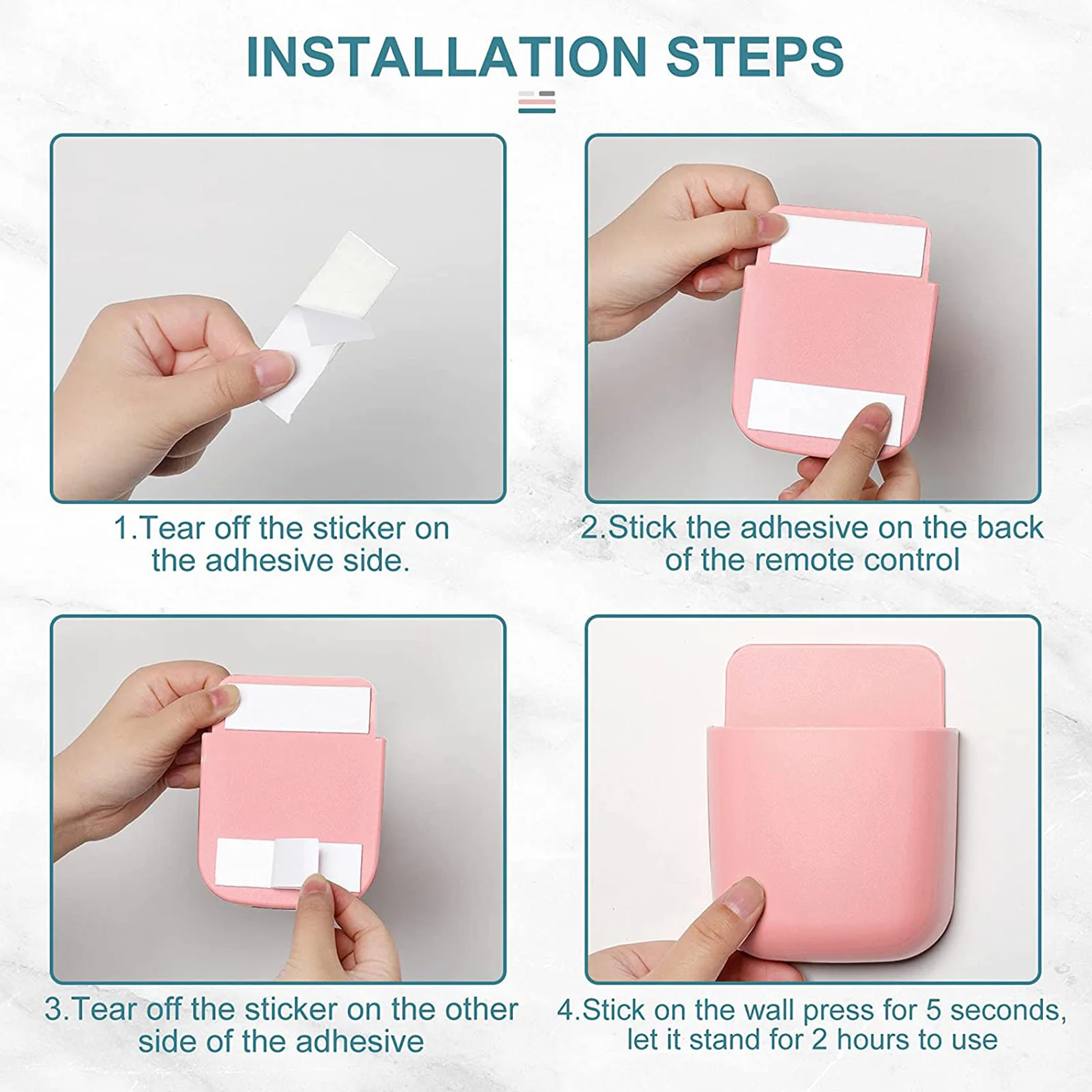 INSTALLATION STEPS

1.Tear off the sticker on the adhesive side.

2.Stick the adhesive on the back of the remote control

3.Tear off the sticker on the other side of the adhesive

4.Stick on the wall press for 5 seconds, let it stand for 2 hours to use