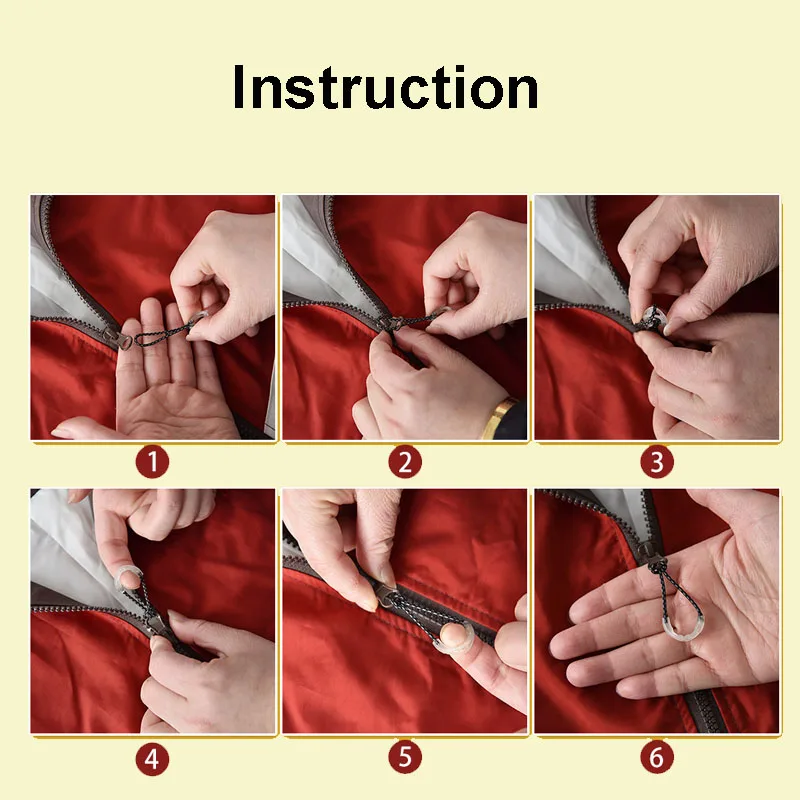 Instruction

1

2

3

4

5

6