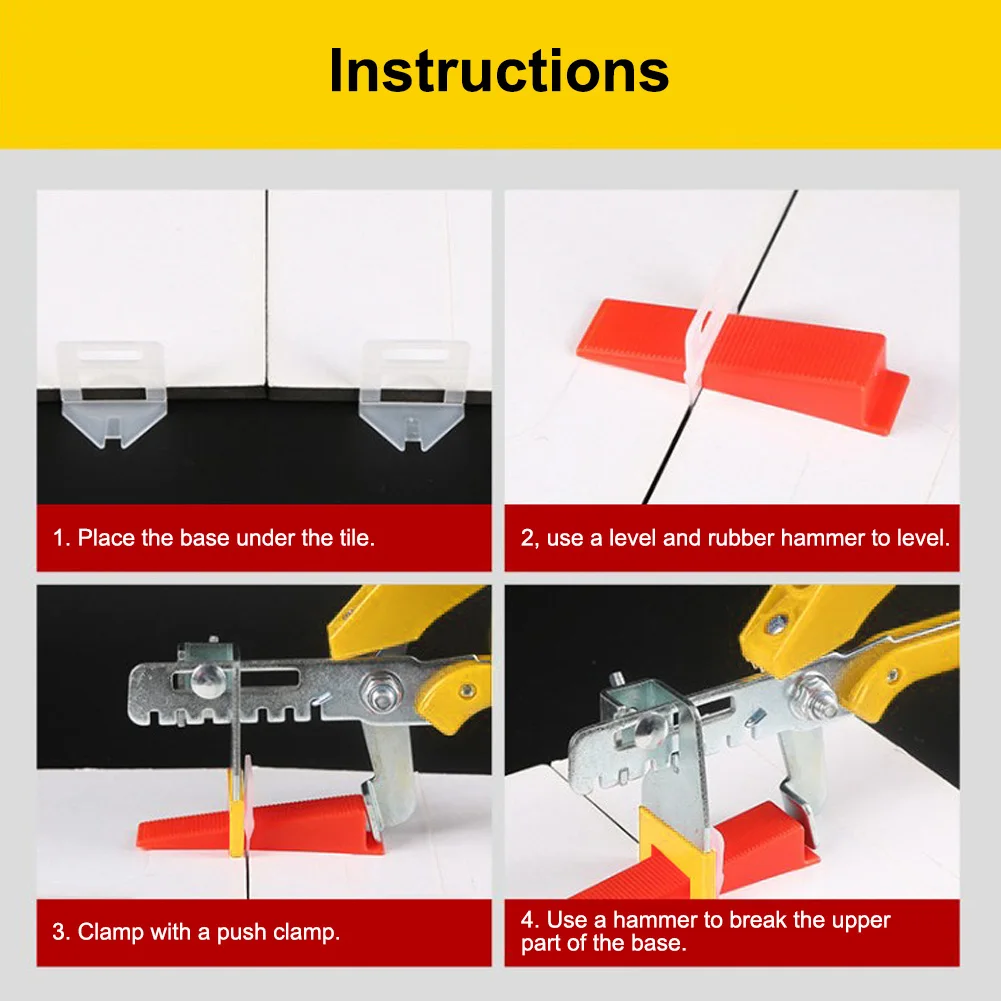 Instructions

1. Place the base under the tile.

2, use a level and rubber hammer to level.

3. Clamp with a push clamp.

4. Use a hammer to break the upper part of the base.