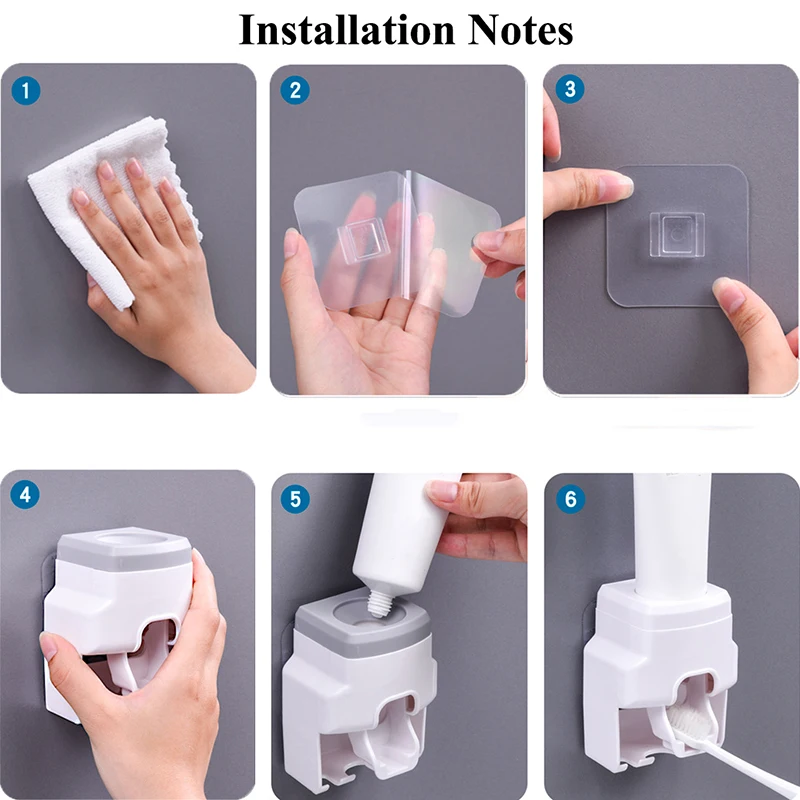 Installation Notes

1

2

3

4

5

6