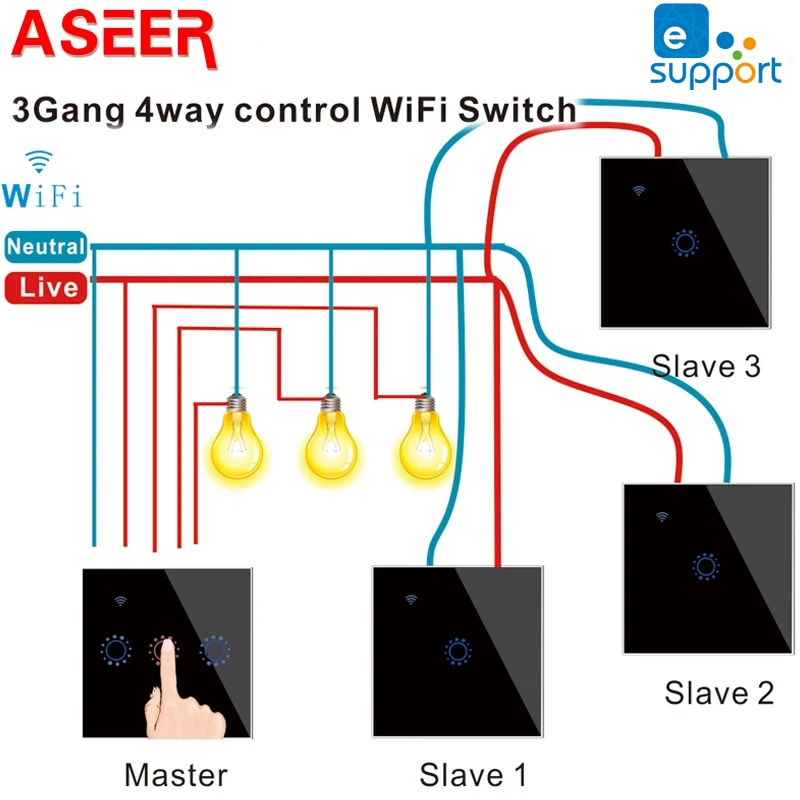 ASEER

e support

3Gang 4way control WiFi Switch

WiFi

Neutral

Live

Slave 3

Slave 2

Master

Slave 1