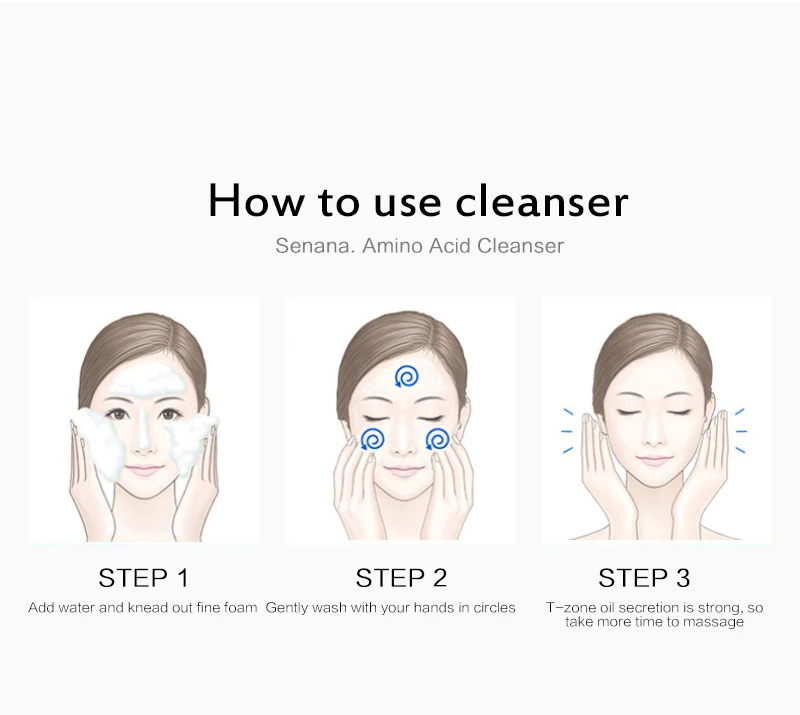 How to use cleanser

Senana. Amino Acid Cleanser

STEP 1

Add water and knead out fine foam

STEP 2

Gently wash with your hands in circles

STEP 3

T-zone oil secretion is strong, so take more time to massage