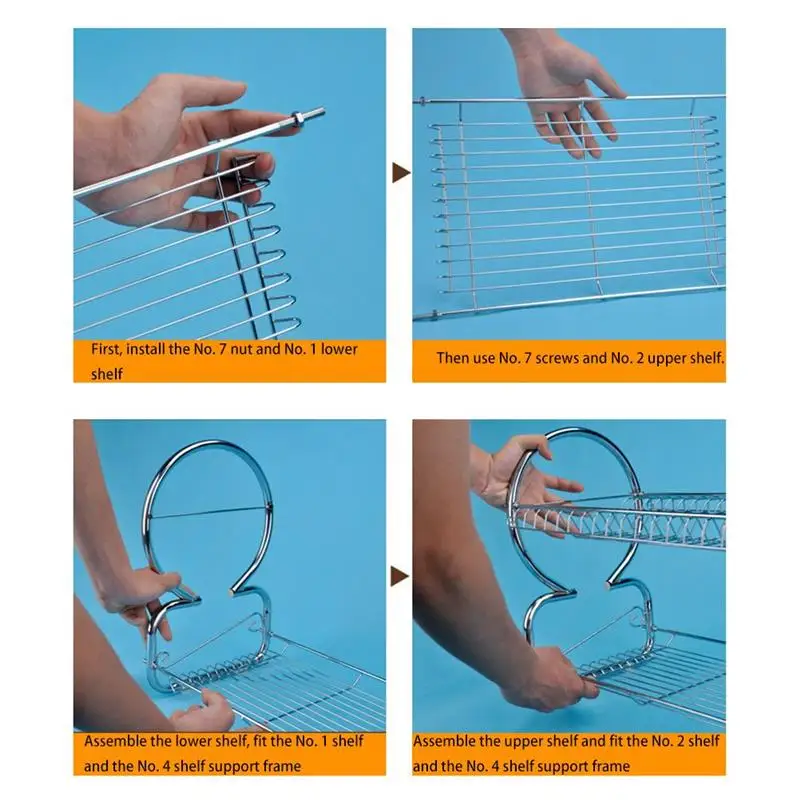 First, install the No. 7 nut and No. 1 lower shelf

Then use No. 7 screws and No. 2 upper shelf.

Assemble the lower shelf, fit the No. 1 shelf and the No. 4 shelf support frame

Assemble the upper shelf and fit the No. 2 shelf and the No. 4 shelf support frame