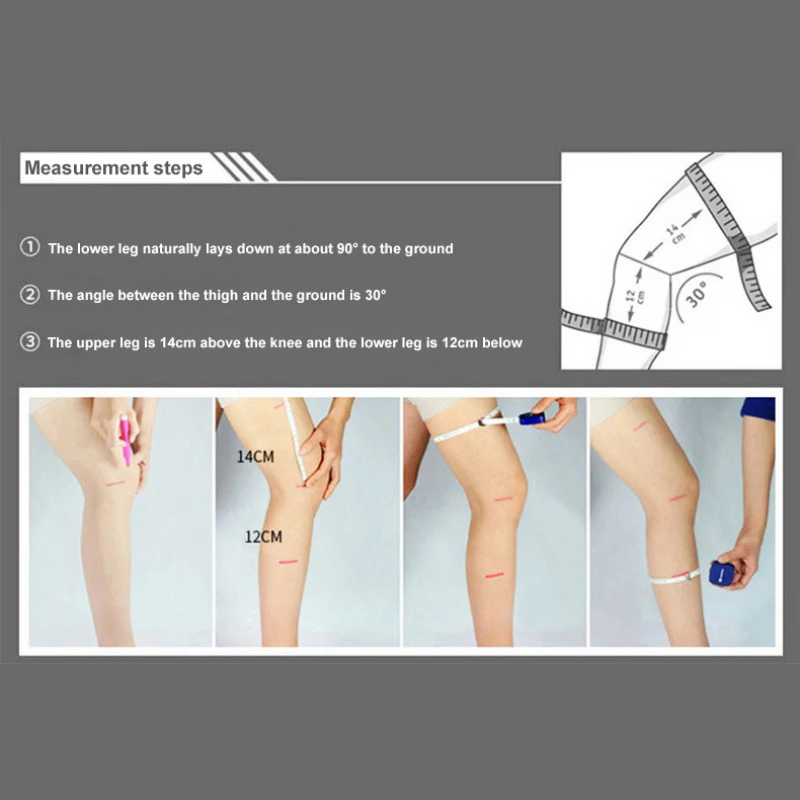 Measurement steps

① The lower leg naturally lays down at about 90° to the ground

② The angle between the thigh and the ground is 30°

③ The upper leg is 14cm above the knee and the lower leg is 12cm below

14 cm

12 cm

30°

14CM

12CM