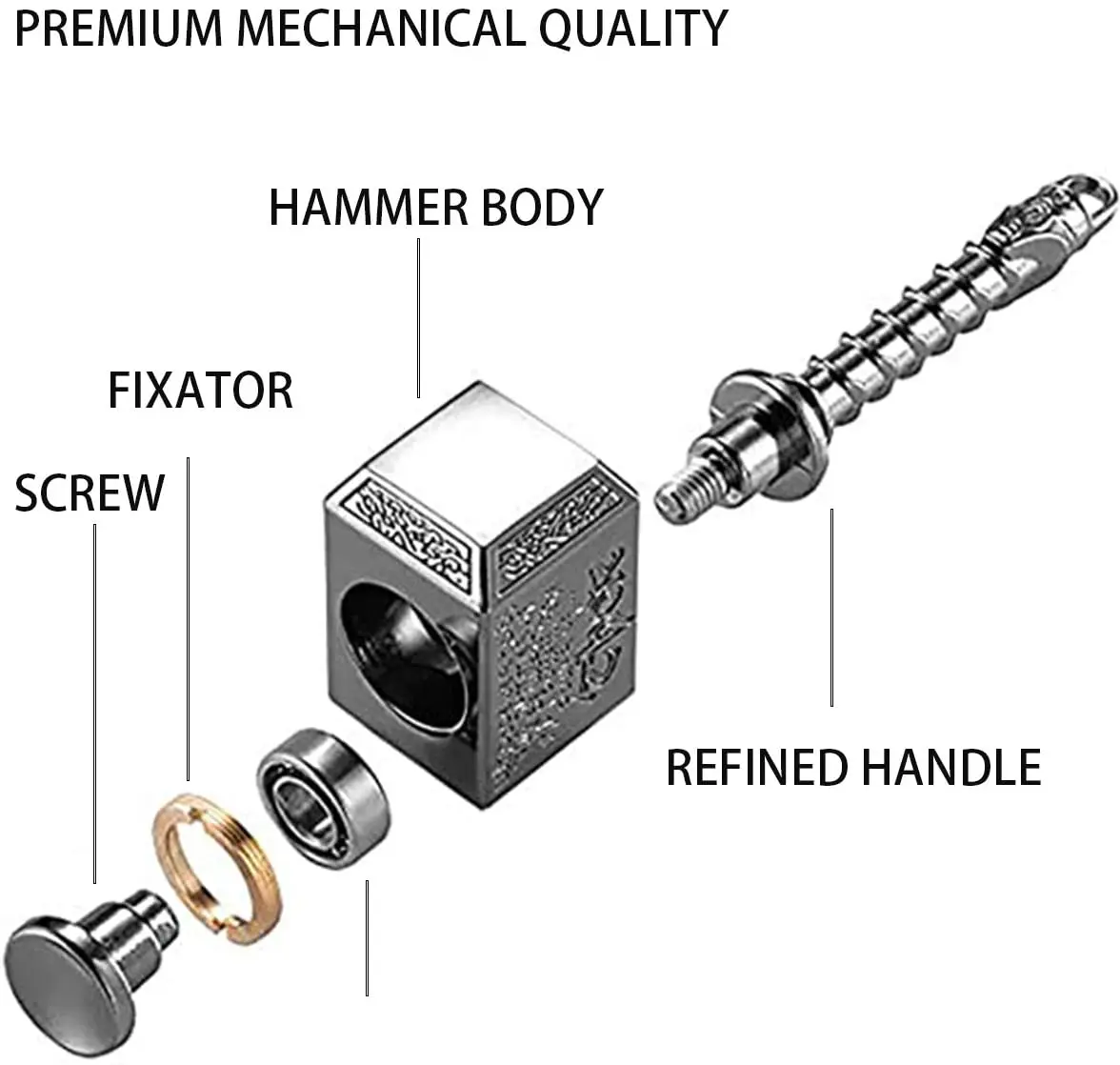 PREMIUM MECHANICAL QUALITY

HAMMER BODY

FIXATOR

SCREW

REFINED HANDLE