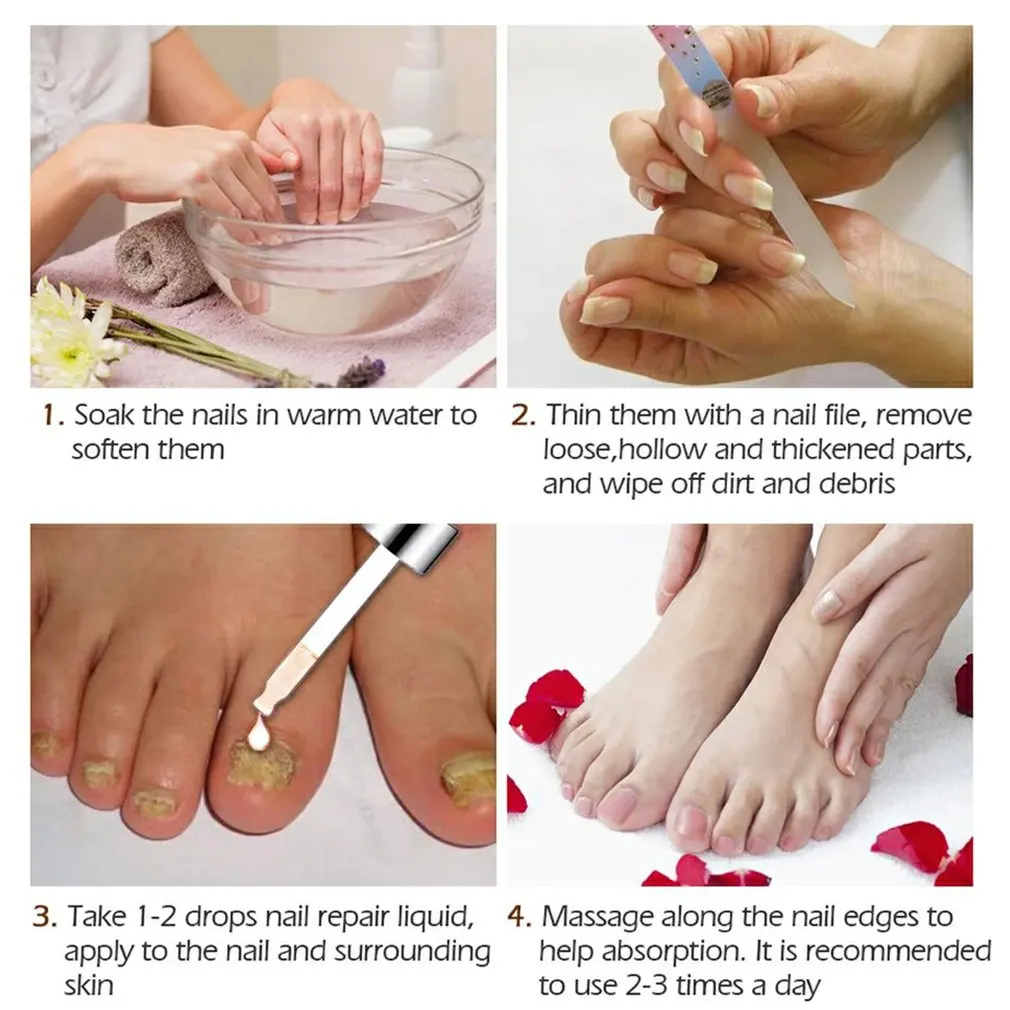 1. Soak the nails in warm water to soften them

2. Thin them with a nail file, remove loose,hollow and thickened parts, and wipe off dirt and debris

3. Take 1-2 drops nail repair liquid, apply to the nail and surrounding skin

4. Massage along the nail edges to help absorption. It is recommended to use 2-3 times a day