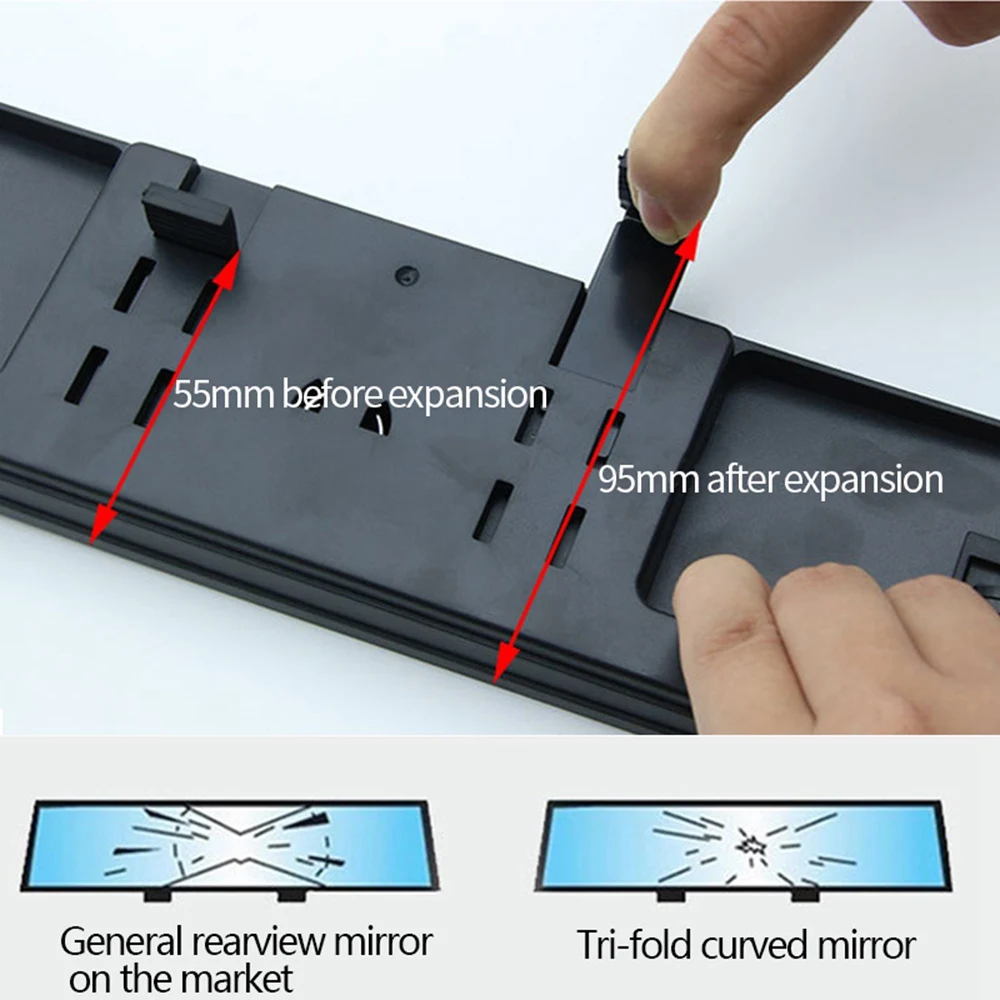 55mm before expansion

95mm after expansion

General rearview mirror on the market

Tri-fold curved mirror