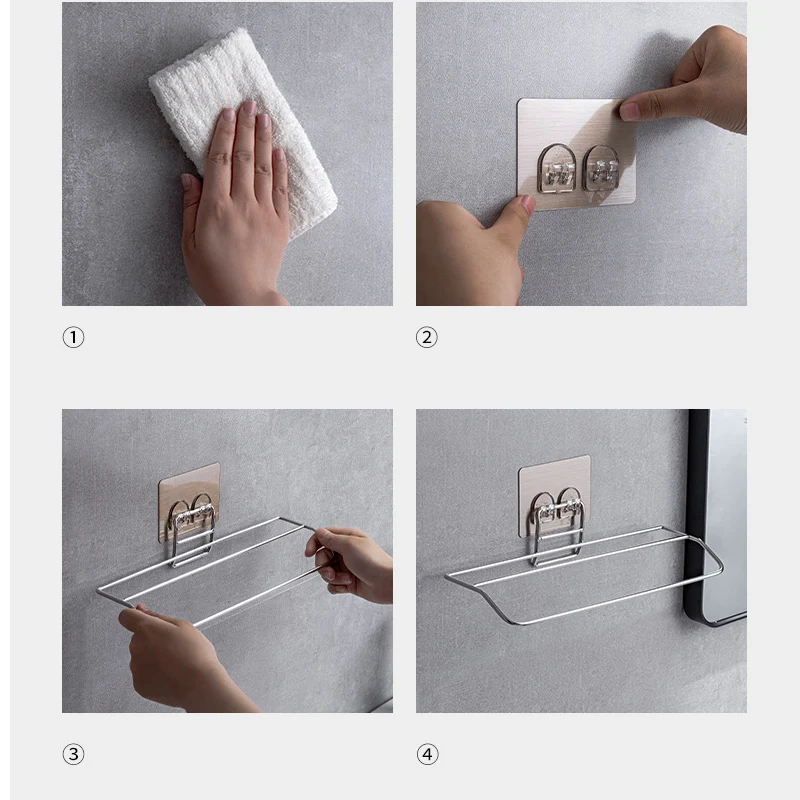 ①

②

③

④