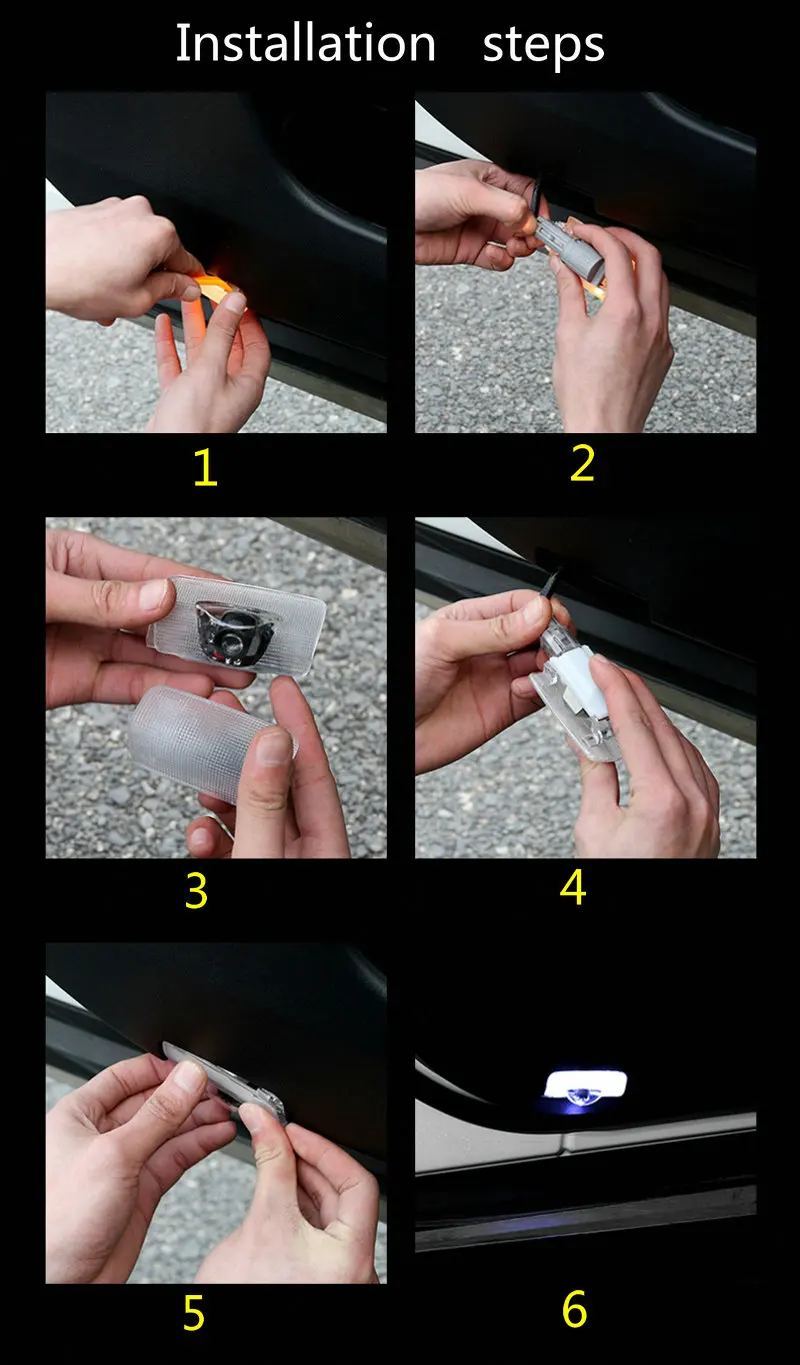 Installation steps

1

2

3

4

5

6