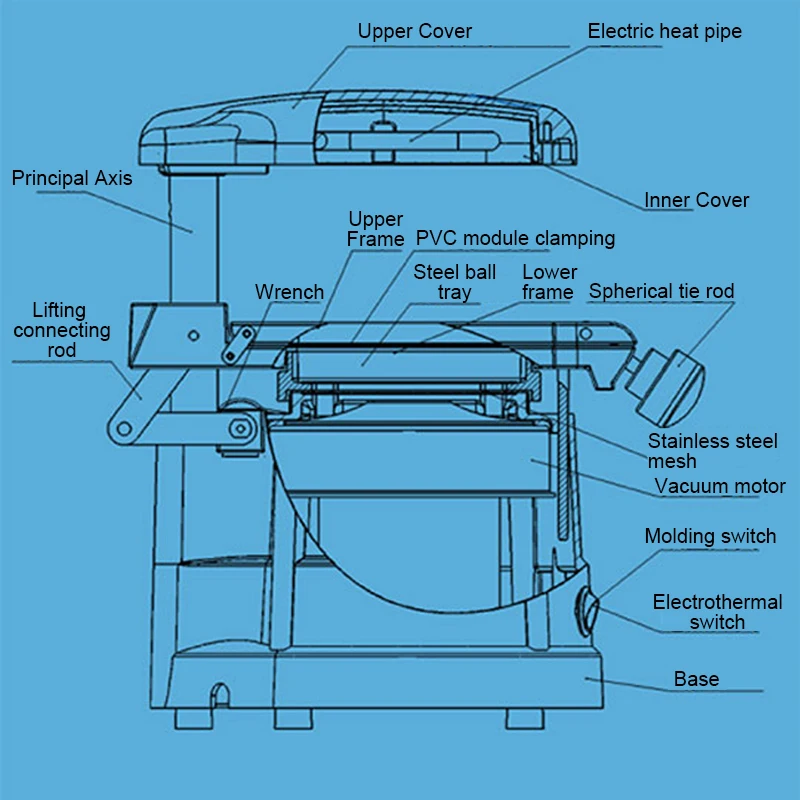 Upper Cover
Electric heat pipe
Principal Axis
Inner Cover
Upper Frame
PVC module clamping
Steel ball tray
Lower frame
Wrench
Spherical tie rod
Lifting connecting rod
Stainless steel mesh
Vacuum motor
Molding switch
Electrothermal switch
Base