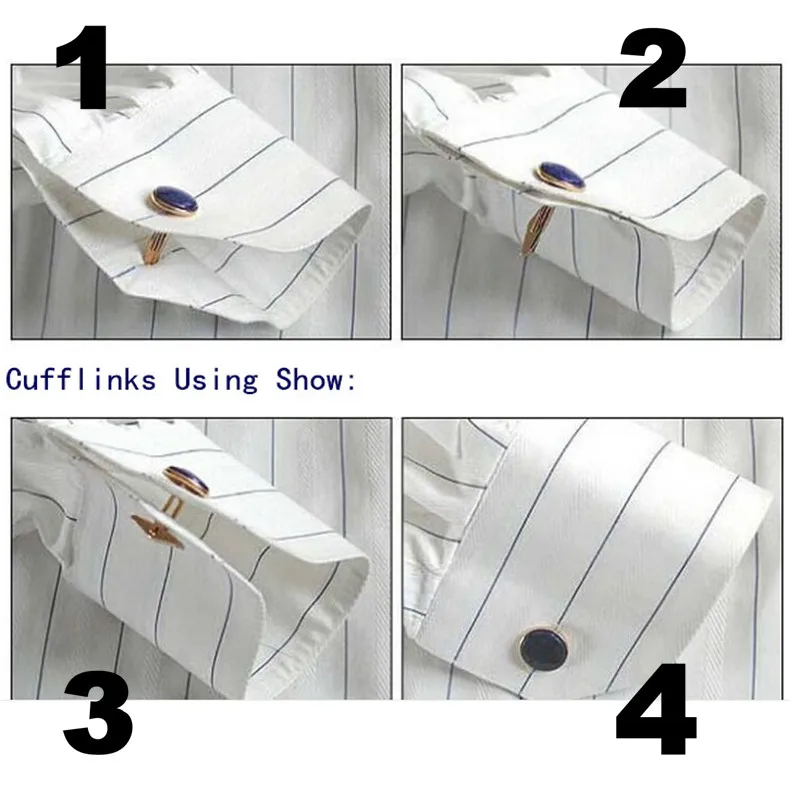 1

2

Cufflinks Using Show:

3

4