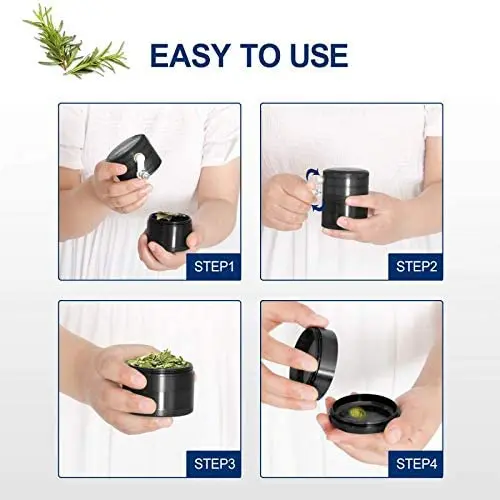 EASY TO USE

STEP1

STEP2

STEP3

STEP4