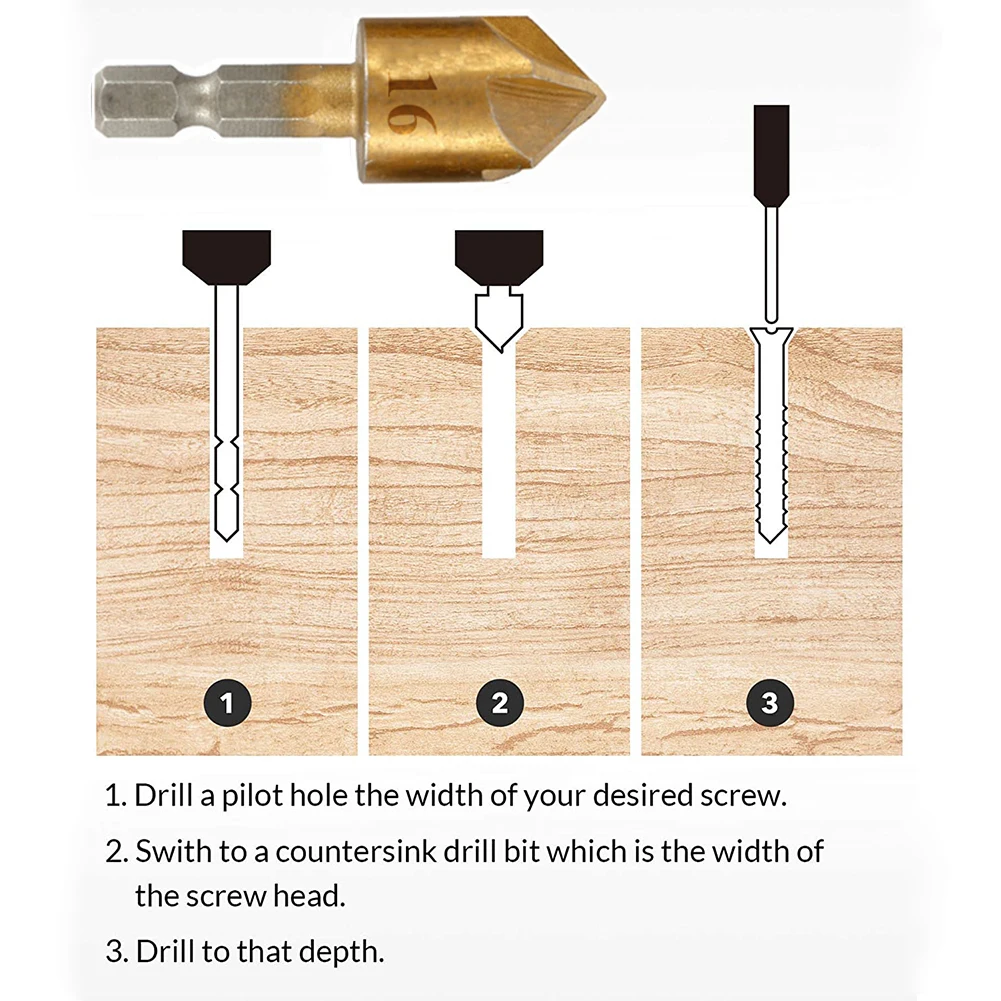 16

1

2

3

1. Drill a pilot hole the width of your desired screw.

2. Swith to a countersink drill bit which is the width of the screw head.

3. Drill to that depth.