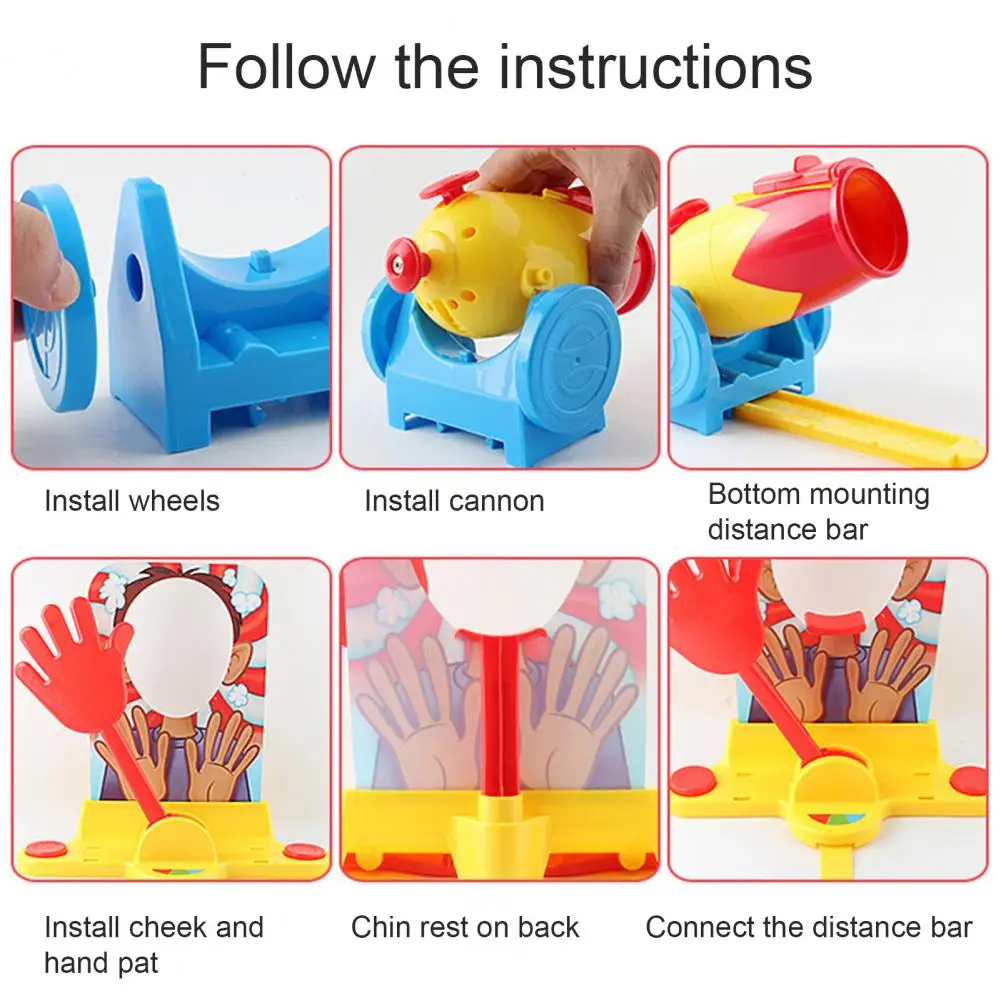 Follow the instructions

Install wheels

Install cannon

Bottom mounting distance bar

Install cheek and hand pat

Chin rest on back

Connect the distance bar