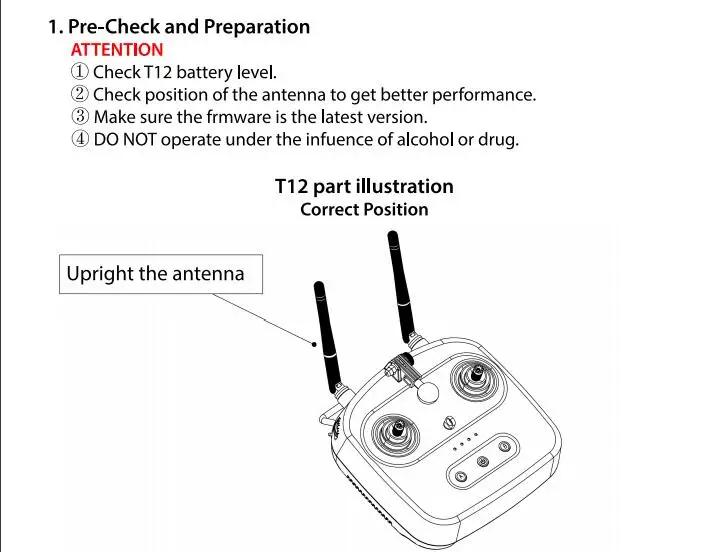 1. Pre-Check and Preparation
ATTENTION
① Check T12 battery level.
② Check position of the antenna to get better performance.
③ Make sure the frmware is the latest version.
④ DO NOT operate under the infuence of alcohol or drug.

T12 part illustration
Correct Position

Upright the antenna