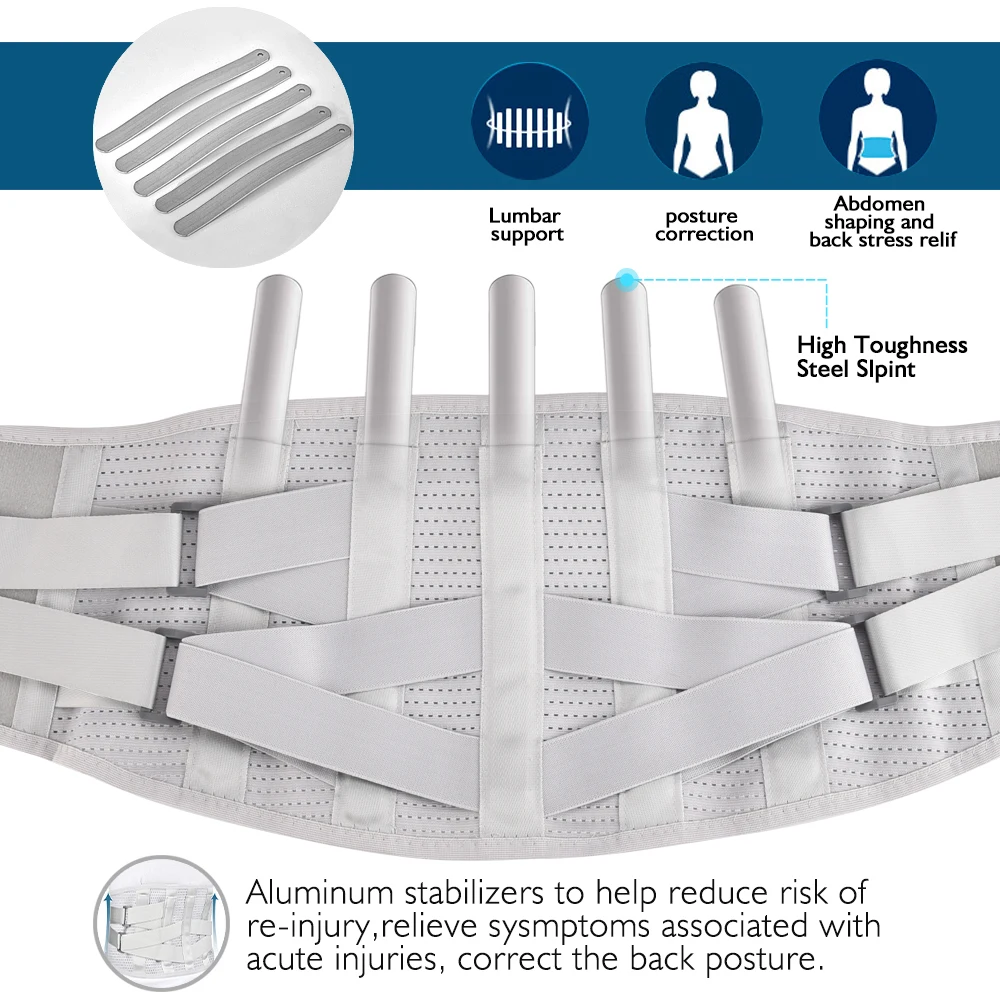 Lumbar support

posture correction

Abdomen shaping and back stress relif

High Toughness Steel Slpint

Aluminum stabilizers to help reduce risk of re-injury,relieve sysmptoms associated with acute injuries, correct the back posture.