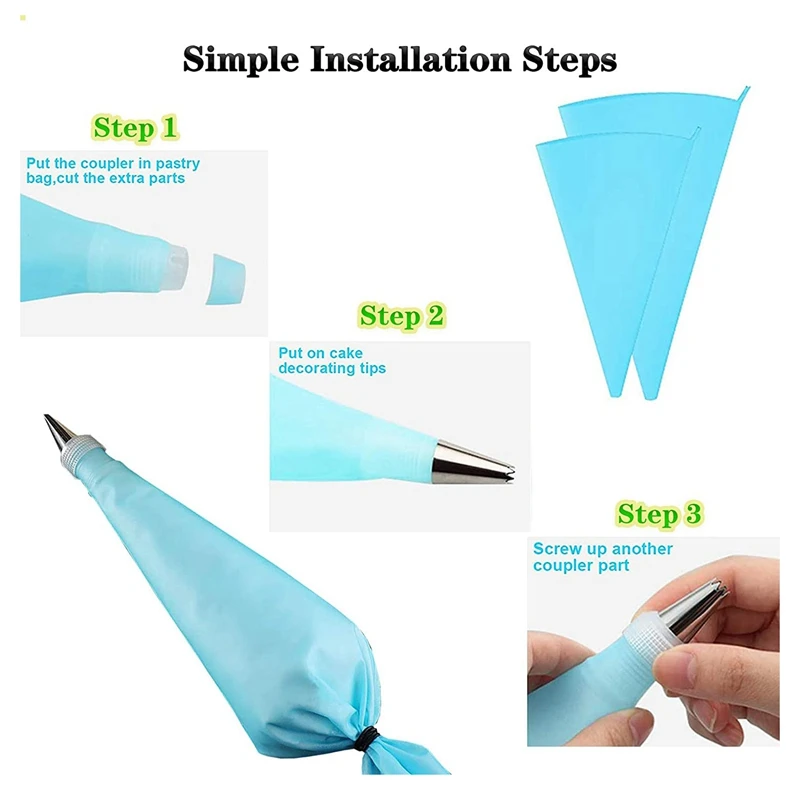 Simple Installation Steps

Step 1

Put the coupler in pastry bag,cut the extra parts

Step 2

Put on cake decorating tips

Step 3

Screw up another coupler part