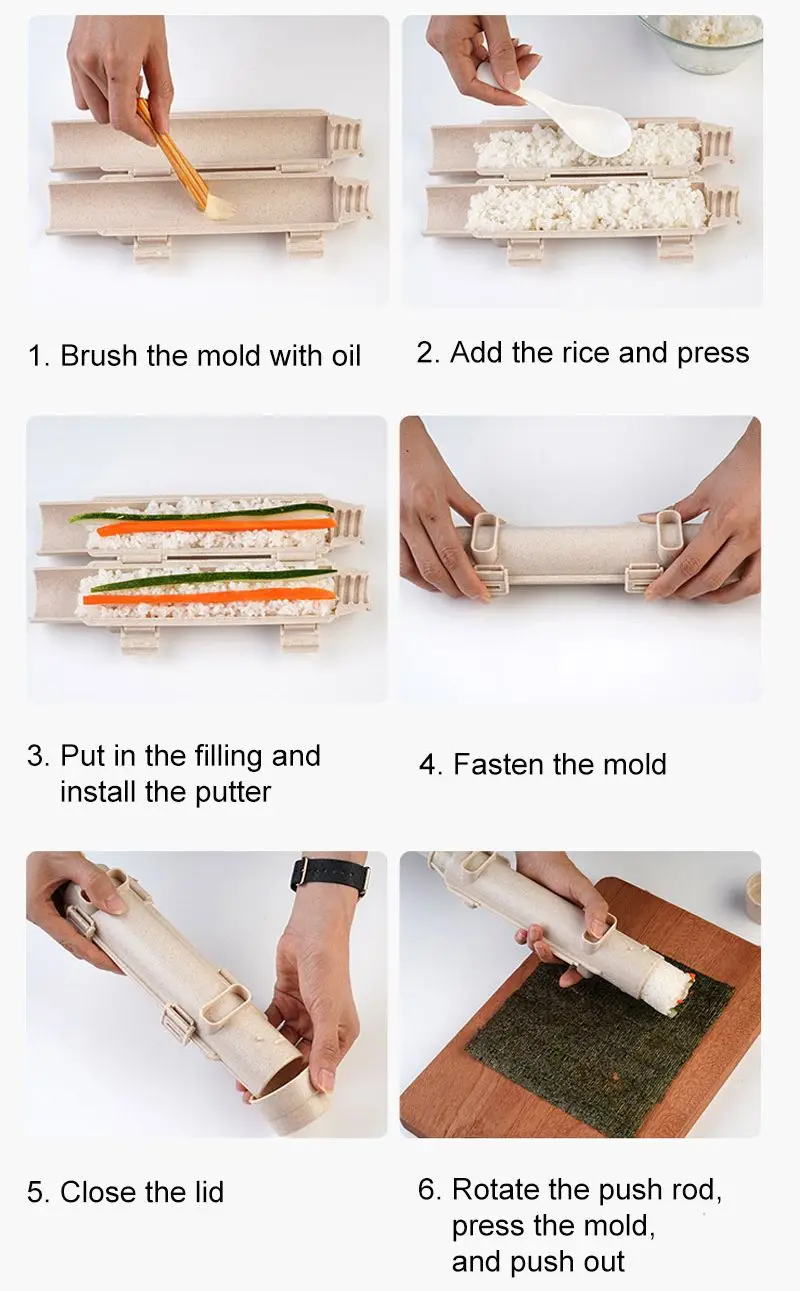 1. Brush the mold with oil

2. Add the rice and press

3. Put in the filling and install the putter

4. Fasten the mold

5. Close the lid

6. Rotate the push rod, press the mold, and push out