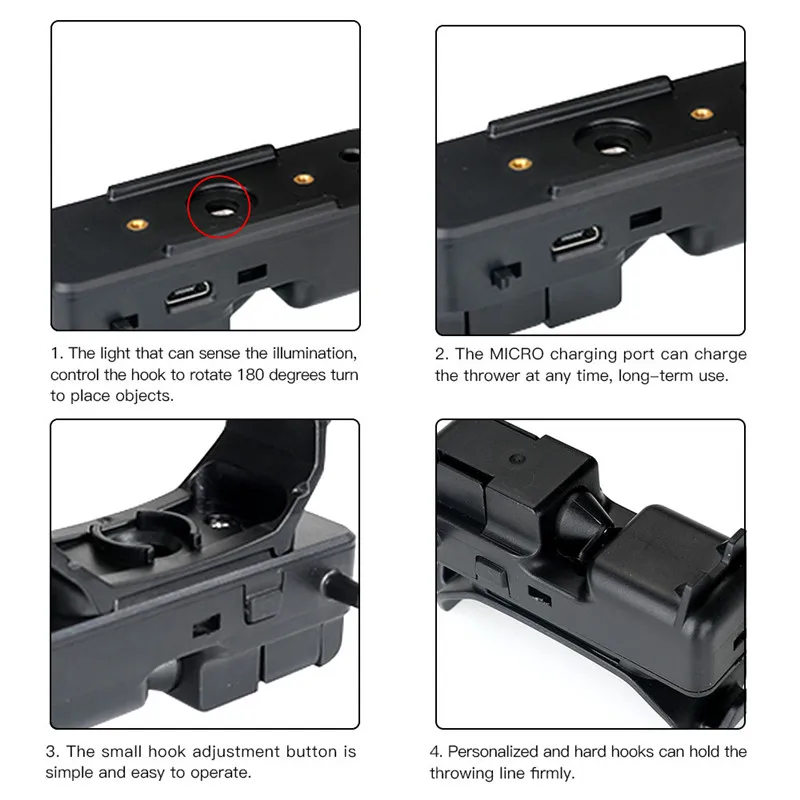 1. The light that can sense the illumination, control the hook to rotate 180 degrees turn to place objects.

2. The MICRO charging port can charge the thrower at any time, long-term use.

3. The small hook adjustment button is simple and easy to operate.

4. Personalized and hard hooks can hold the throwing line firmly.