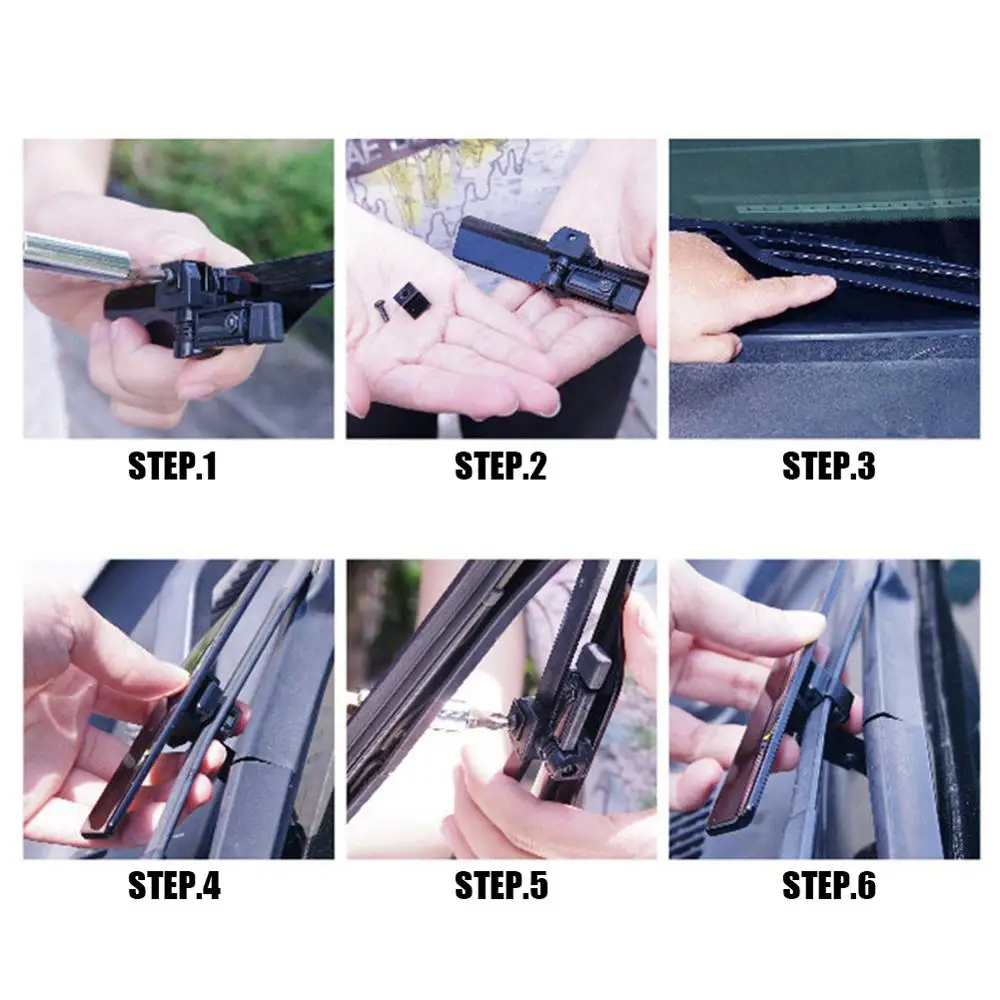 STEP.1

STEP.2

STEP.3

STEP.4

STEP.5

STEP.6