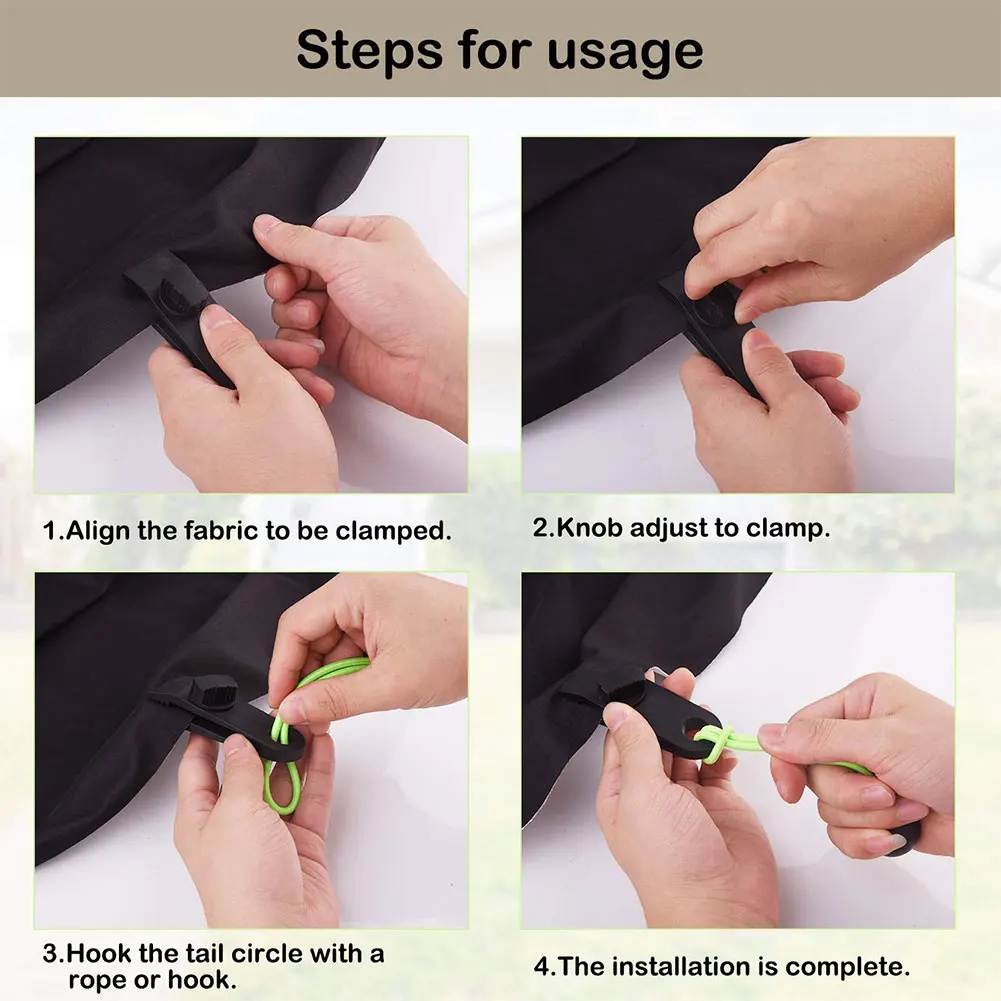 Steps for usage

1.Align the fabric to be clamped.

2.Knob adjust to clamp.

3.Hook the tail circle with a rope or hook.

4.The installation is complete.