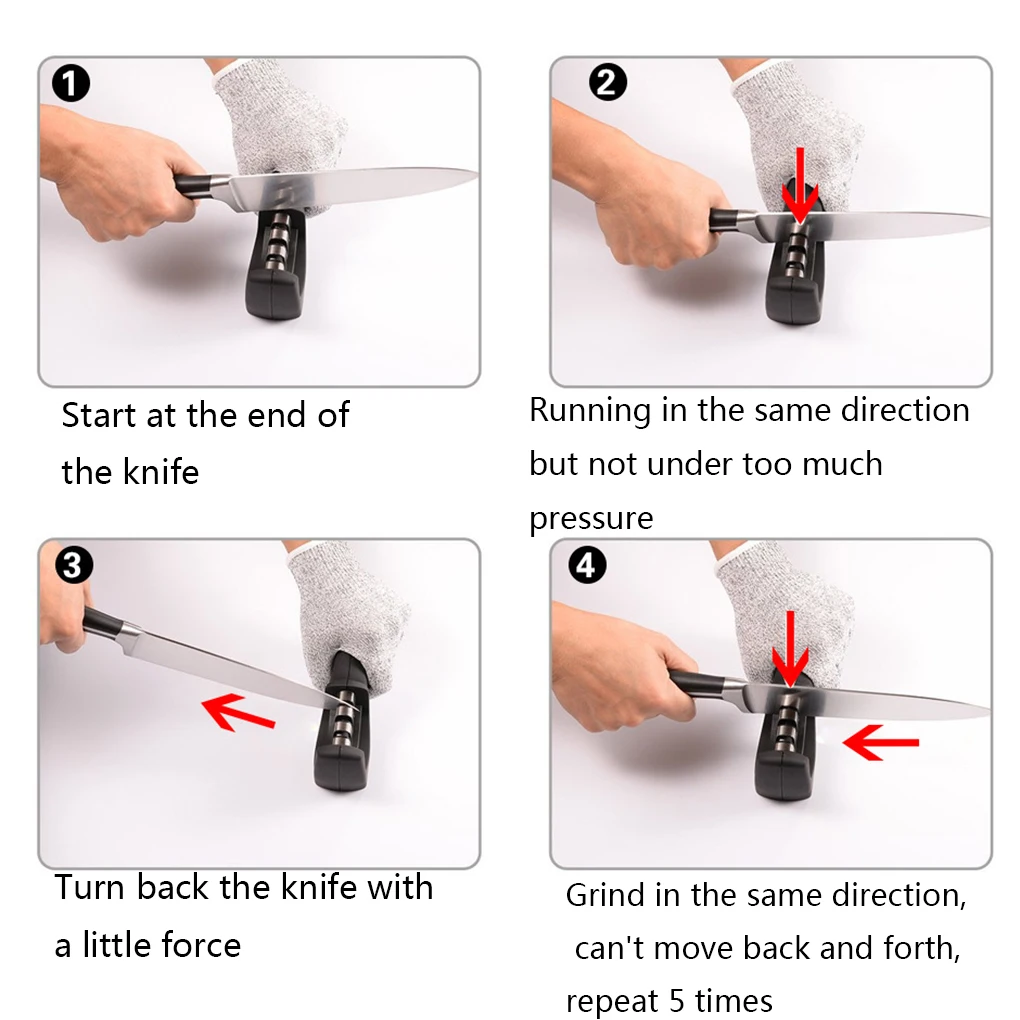 1

Start at the end of the knife

2

Running in the same direction but not under too much pressure

3

Turn back the knife with a little force

4

Grind in the same direction, can't move back and forth, repeat 5 times