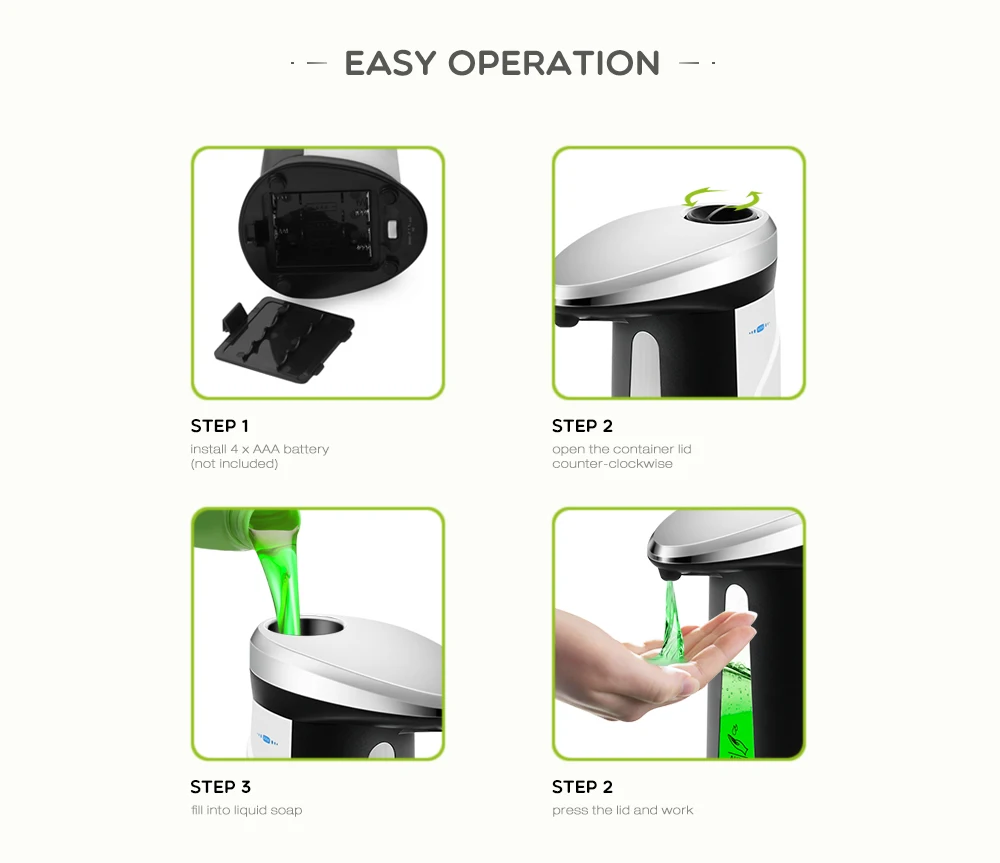 EASY OPERATION

STEP 1
install 4 x AAA battery (not included)

STEP 2
open the container lid counter-clockwise

STEP 3
fill into liquid soap

STEP 2
press the lid and work