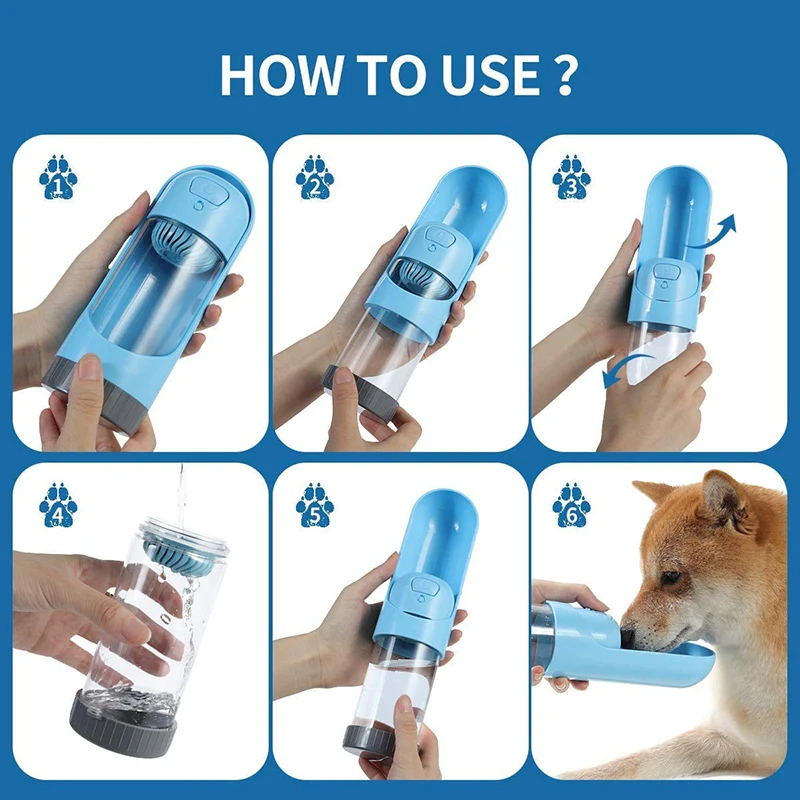 HOW TO USE ?

1

2

3

4

5

6