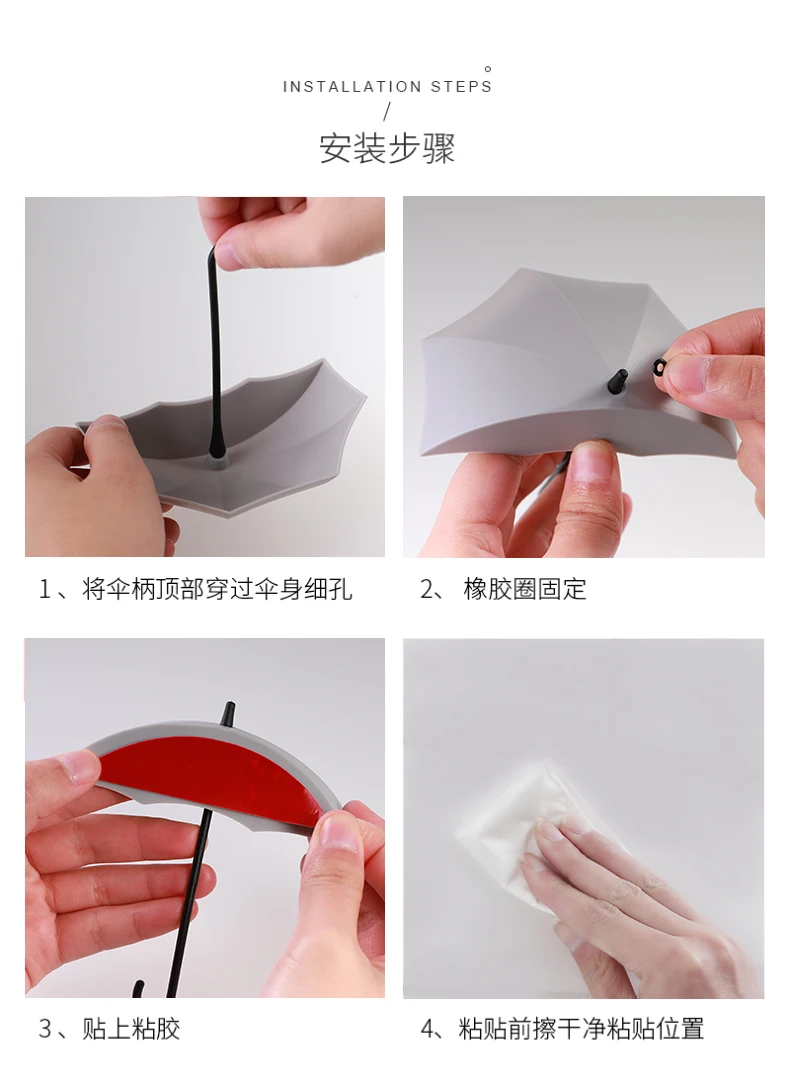 INSTALLATION STEPS

/

安装步骤

1、将伞柄顶部穿过伞身细孔

2、橡胶圈固定

3、贴上粘胶

4、粘贴前擦干净粘贴位置