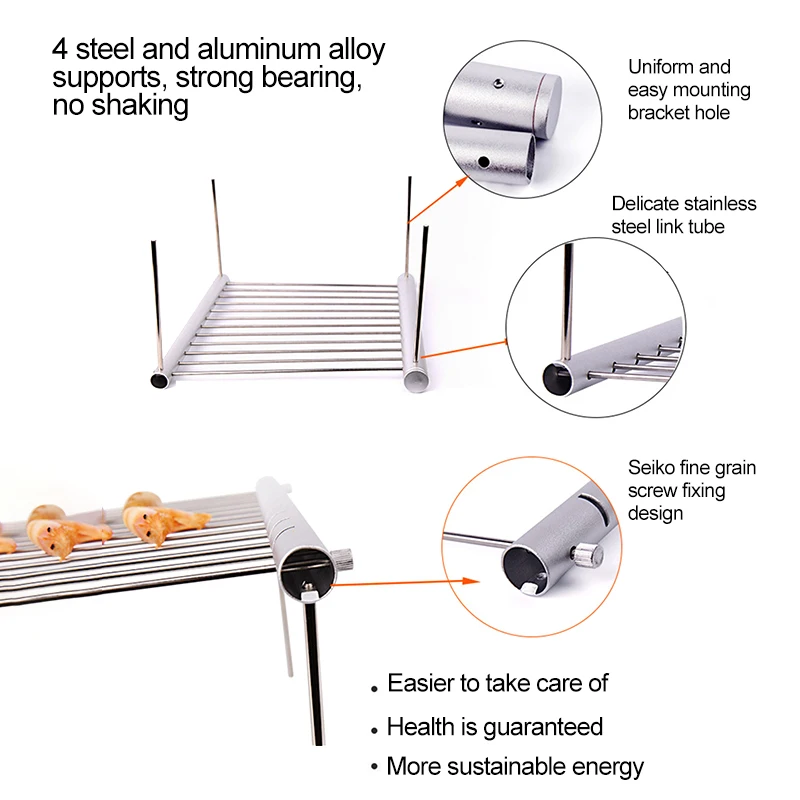 4 steel and aluminum alloy supports, strong bearing, no shaking

Uniform and easy mounting bracket hole

Delicate stainless steel link tube

Seiko fine grain screw fixing design

• Easier to take care of
• Health is guaranteed
• More sustainable energy