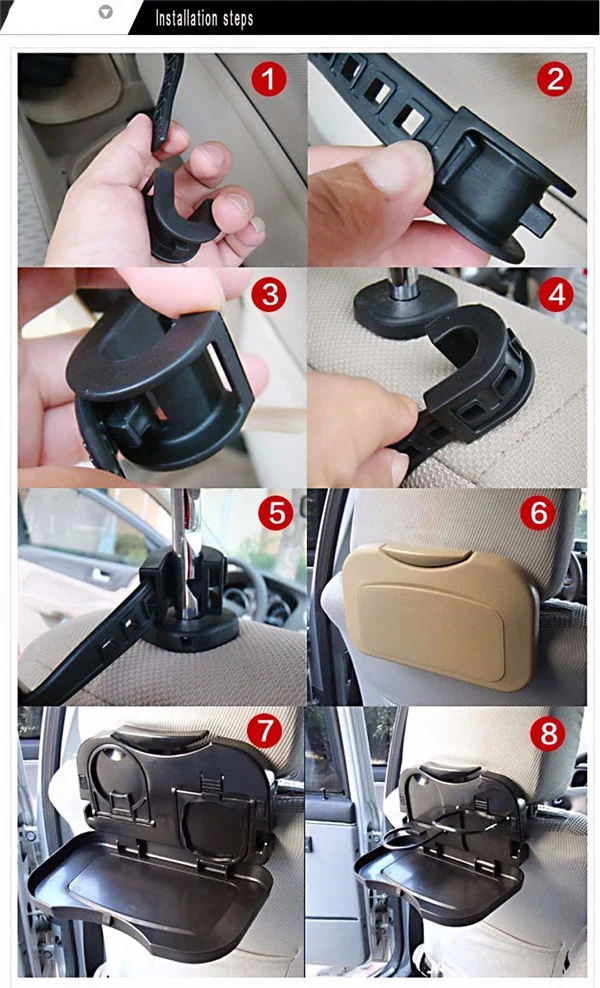 Installation steps

1

2

3

4

5

6

7

8