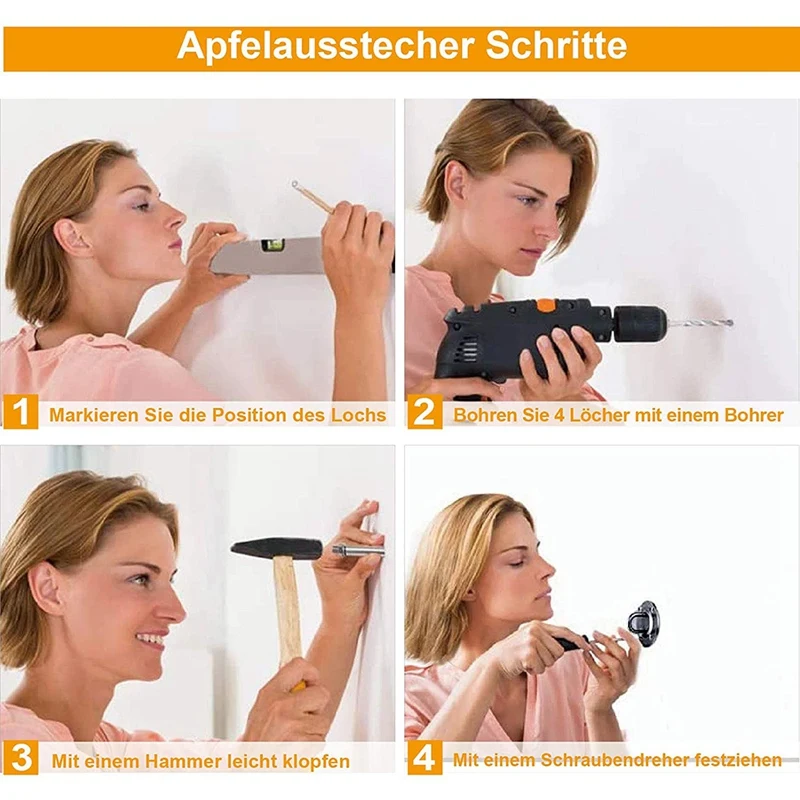 Apfelausstecher Schritte

1 Markieren Sie die Position des Lochs

2 Bohren Sie 4 Löcher mit einem Bohrer

3 Mit einem Hammer leicht klopfen

4 Mit einem Schraubendreher festziehen