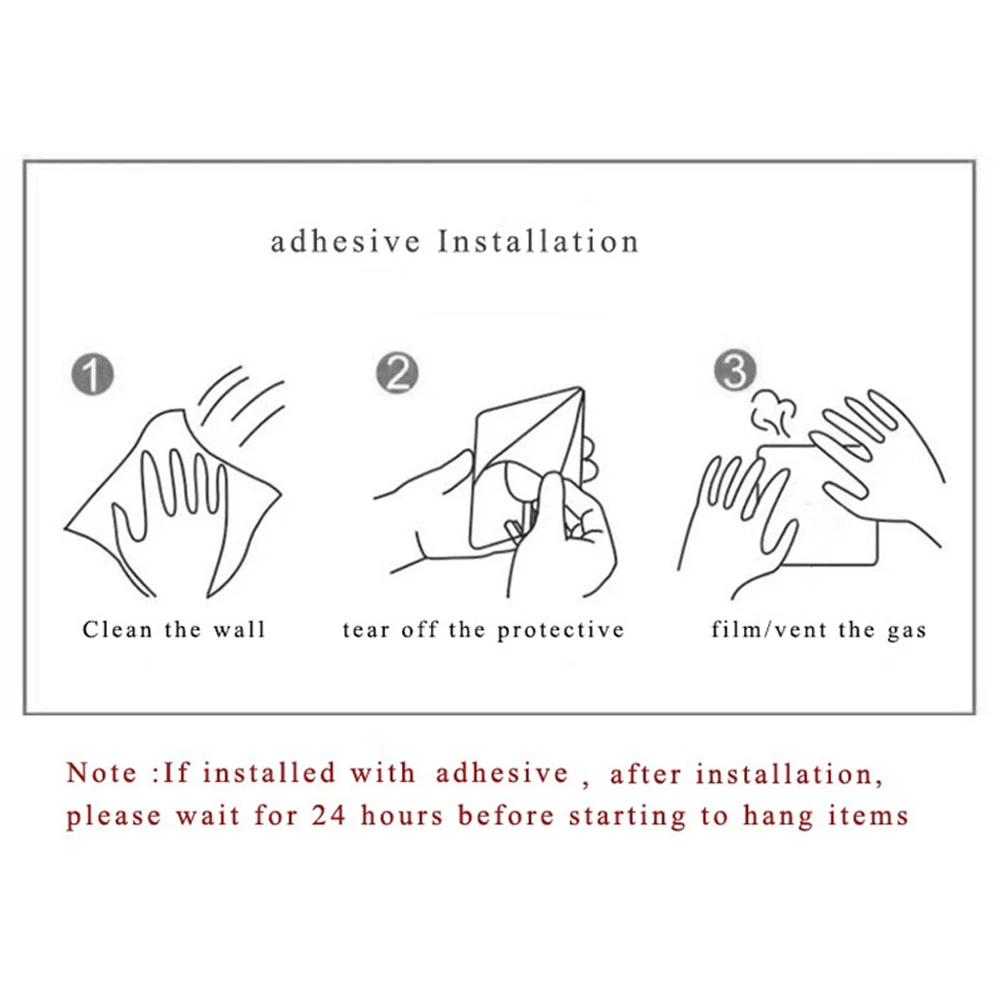 adhesive Installation

1

Clean the wall

2

tear off the protective

3

film/vent the gas

Note :If installed with adhesive , after installation, please wait for 24 hours before starting to hang items