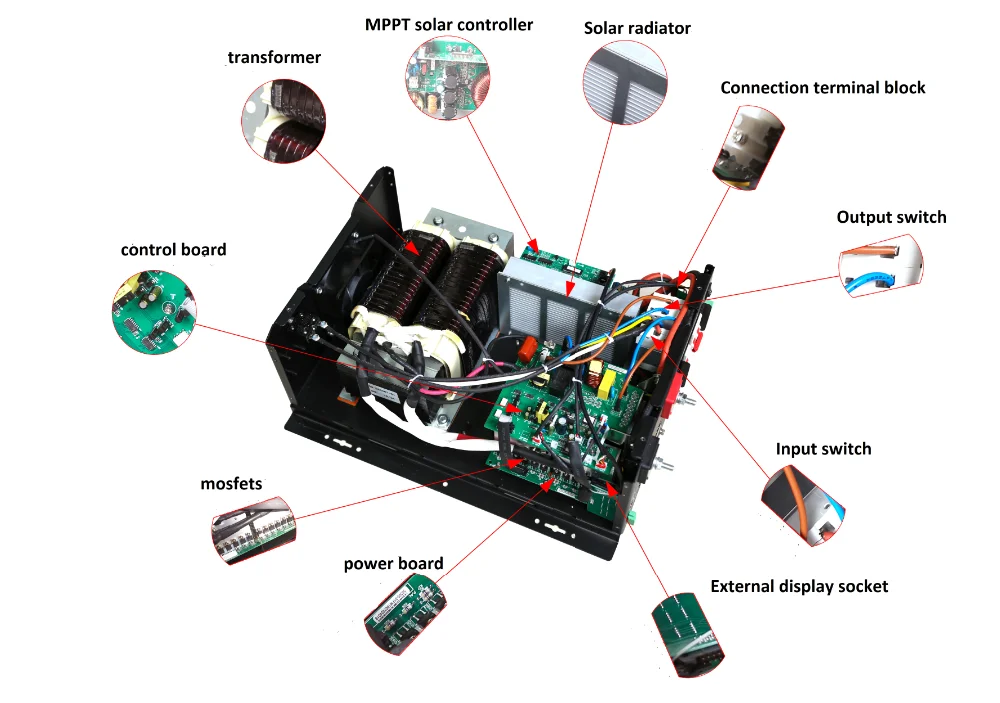 MPPT solar controller
Solar radiator
transformer
Connection terminal block
Output switch
control board
Input switch
mosfets
power board
External display socket