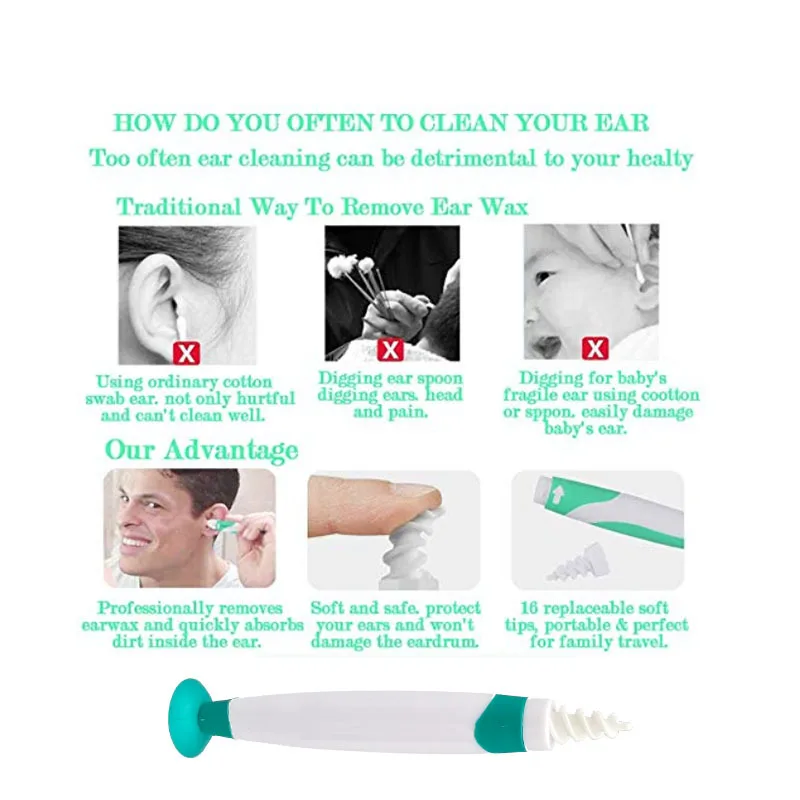 HOW DO YOU OFTEN TO CLEAN YOUR EAR
Too often ear cleaning can be detrimental to your healty

Traditional Way To Remove Ear Wax

X

Using ordinary cotton swab ear. not only hurtful and can't clean well.

X

Digging ear spoon digging ears. head and pain.

X

Digging for baby's fragile ear using cootton or sppon. easily damage baby's ear.

Our Advantage

Professionally removes earwax and quickly absorbs dirt inside the ear.

Soft and safe. protect your ears and won't damage the eardrum.

16 replaceable soft tips, portable & perfect for family travel.