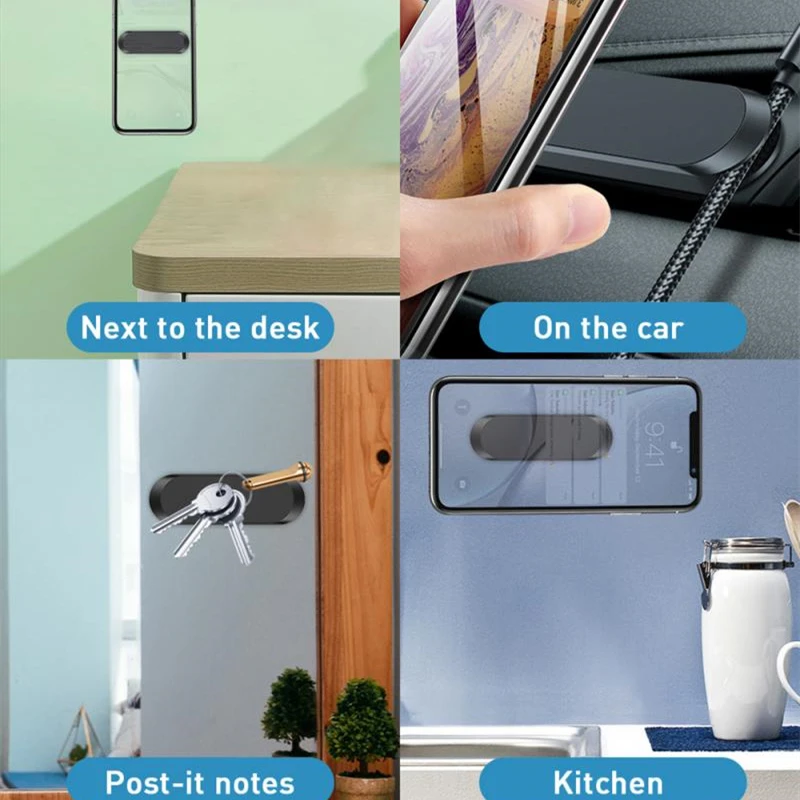 Next to the desk

On the car

9:41

Post-it notes

Kitchen