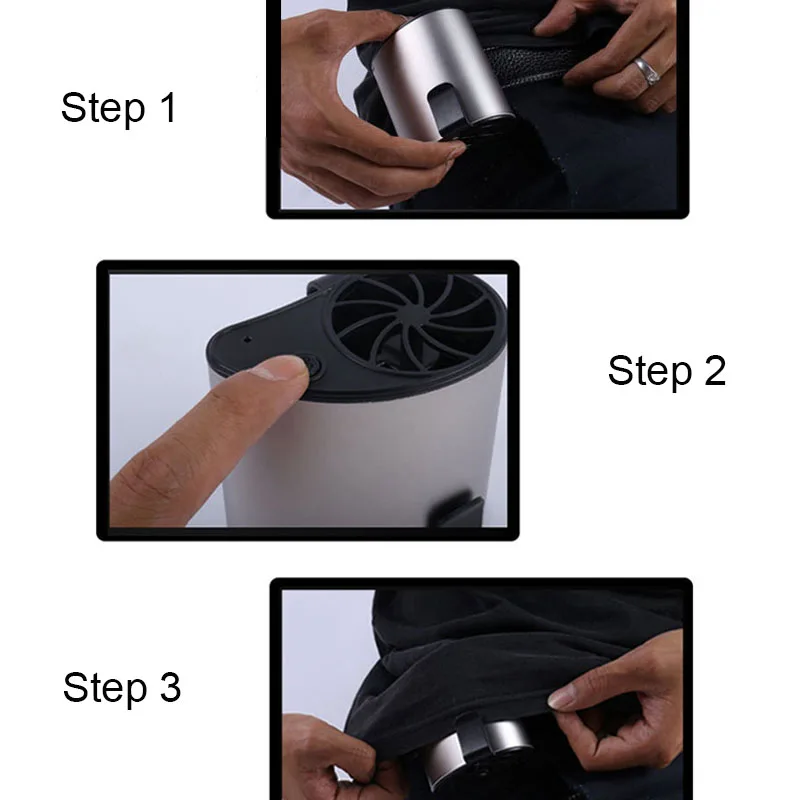 Step 1

Step 2

Step 3