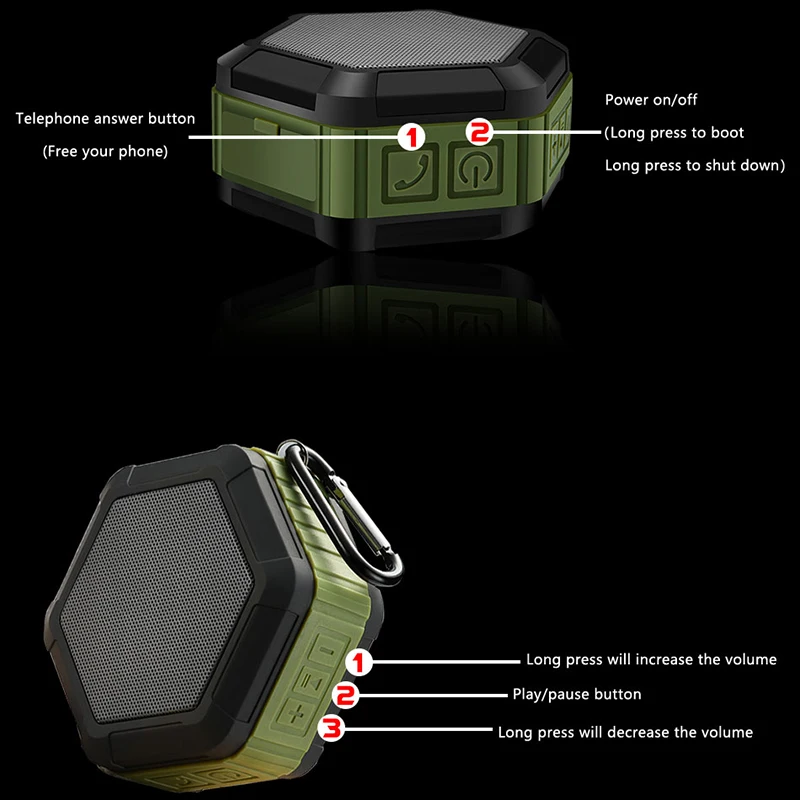 Telephone answer button
(Free your phone)

1

2

Power on/off
(Long press to boot
Long press to shut down)

1
Long press will increase the volume

2
Play/pause button

3
Long press will decrease the volume