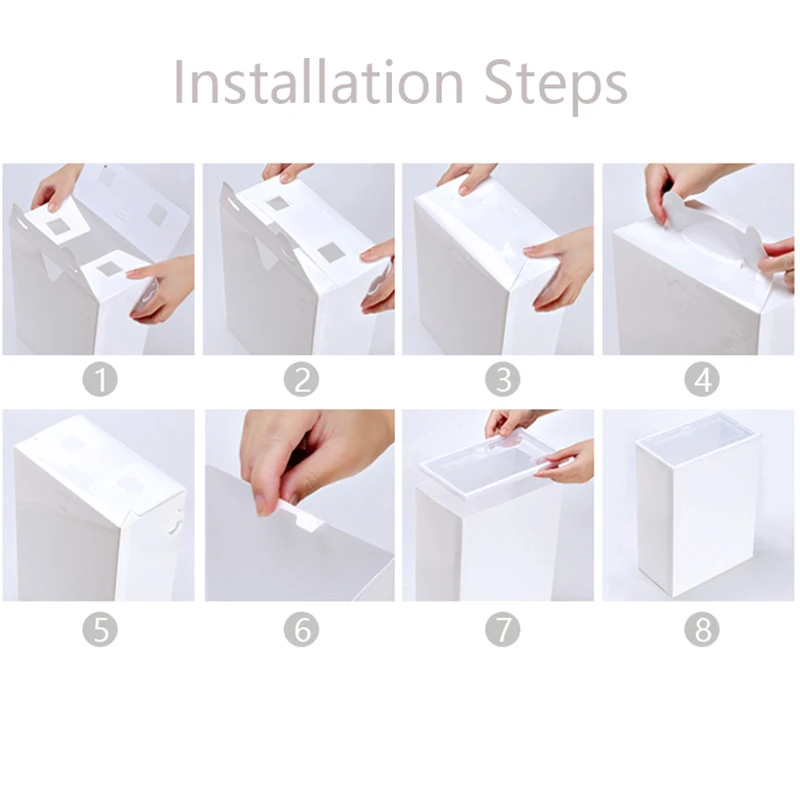 Installation Steps

1

2

3

4

5

6

7

8