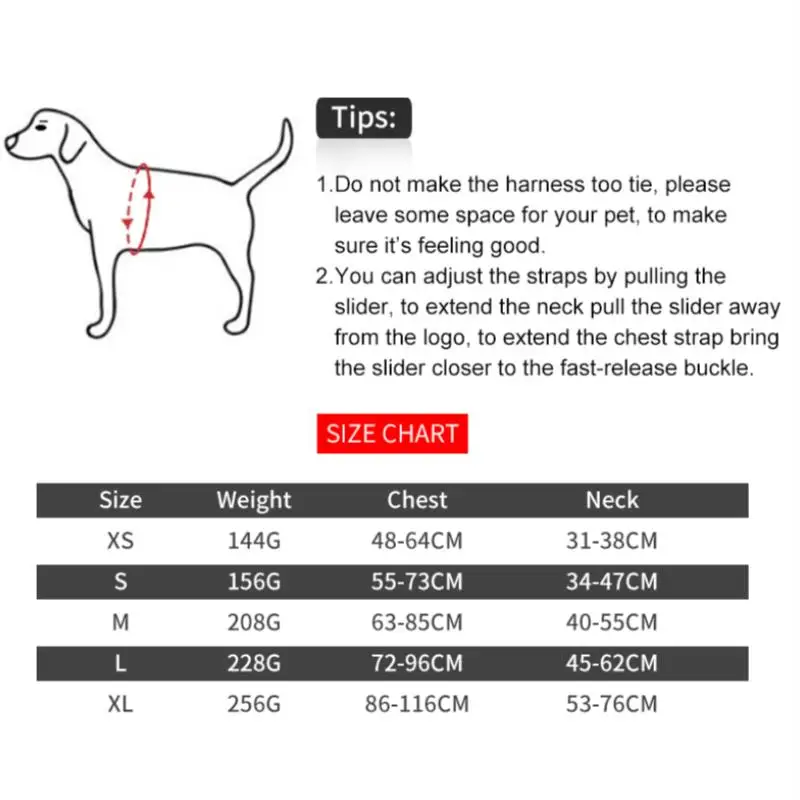 Tips:

1.Do not make the harness too tie, please leave some space for your pet, to make sure it's feeling good.
2.You can adjust the straps by pulling the slider, to extend the neck pull the slider away from the logo, to extend the chest strap bring the slider closer to the fast-release buckle.

SIZE CHART

| Size | Weight | Chest | Neck |
|---|---|---|---|
| XS | 144G | 48-64CM | 31-38CM |
| S | 156G | 55-73CM | 34-47CM |
| M | 208G | 63-85CM | 40-55CM |
| L | 228G | 72-96CM | 45-62CM |
| XL | 256G | 86-116CM | 53-76CM |