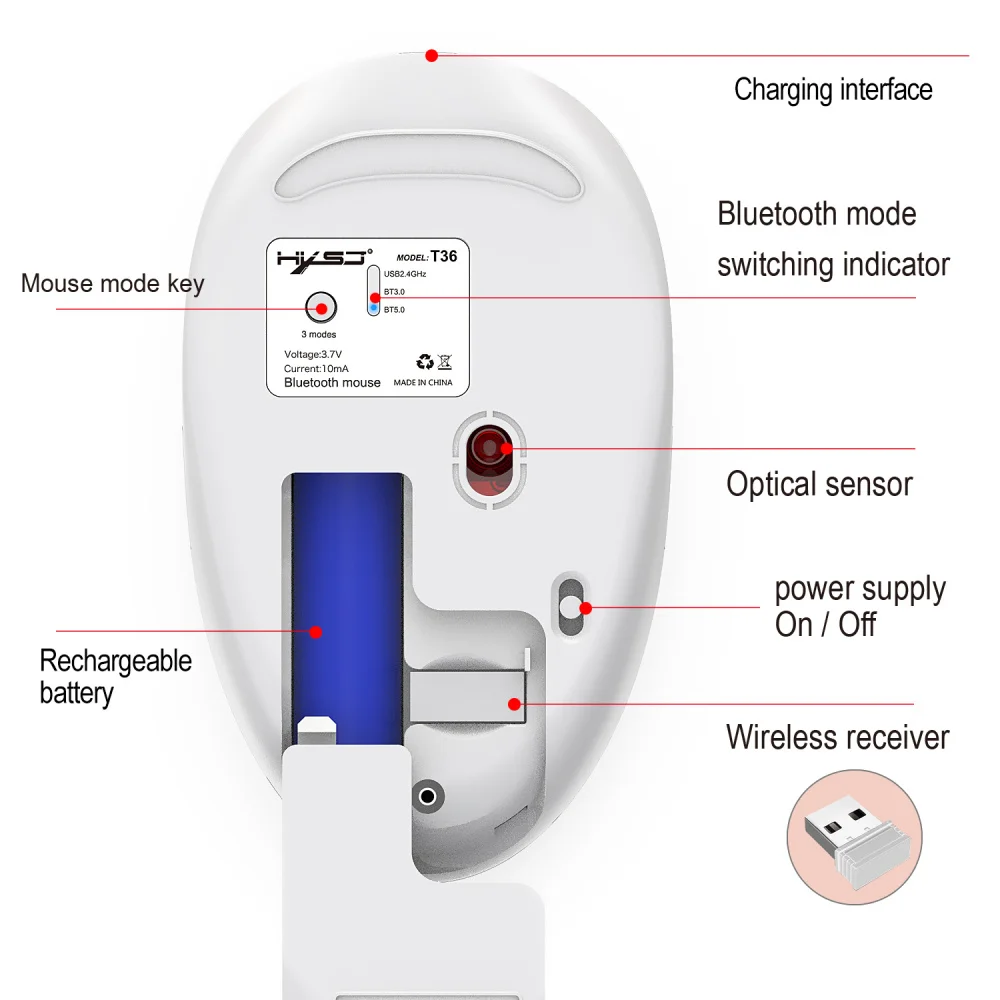 Charging interface

Bluetooth mode switching indicator

Mouse mode key

HXSJ

MODEL: T36

USB2.4GHz

BT3.0

BT5.0

3 modes

Voltage:3.7V
Current:10mA
Bluetooth mouse

MADE IN CHINA

Optical sensor

power supply On / Off

Rechargeable battery

Wireless receiver