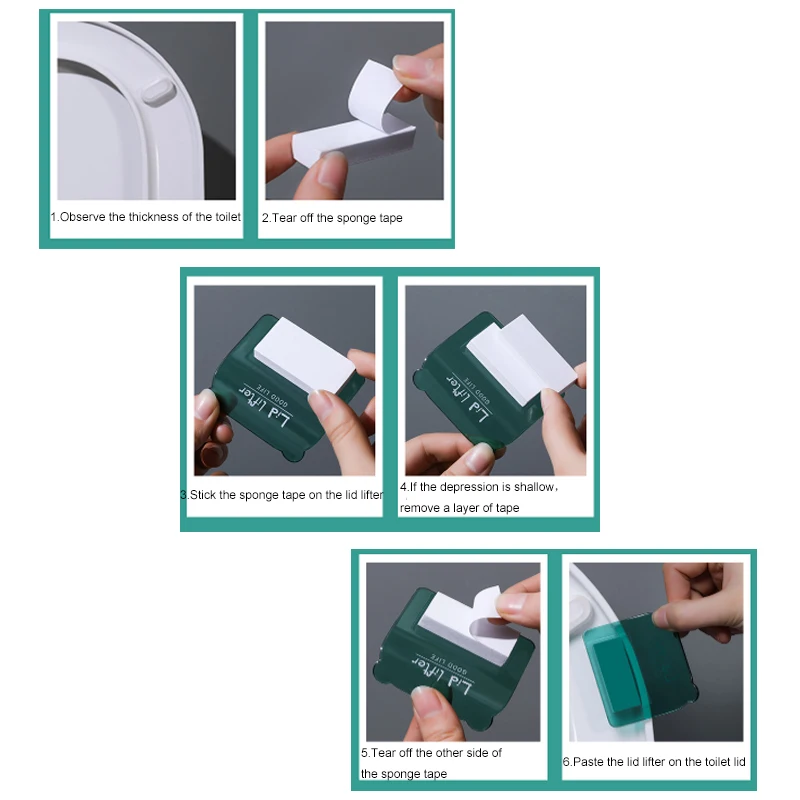 1.Observe the thickness of the toilet

2.Tear off the sponge tape

Lid Lifter
GOOD LIFE

3.Stick the sponge tape on the lid lifter

Lid Lifter
GOOD LIFE

4.If the depression is shallow, remove a layer of tape

Lid Lifter
GOOD LIFE

5.Tear off the other side of the sponge tape

6.Paste the lid lifter on the toilet lid